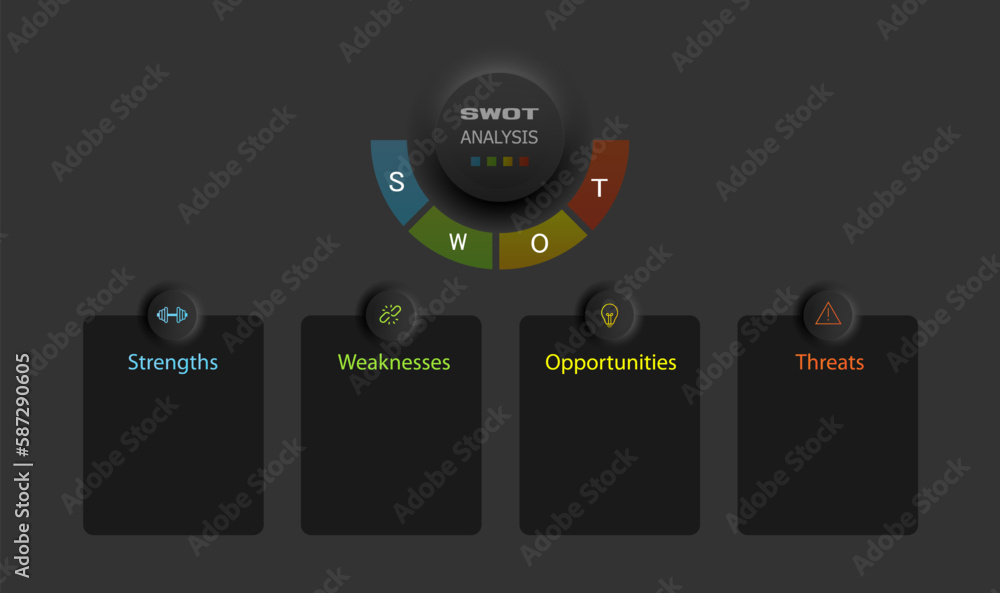 SWOT
ANALYSIS

S
W
O
T

Strengths

Weaknesses

Opportunities

Threats

Adobe Stock | #587290605