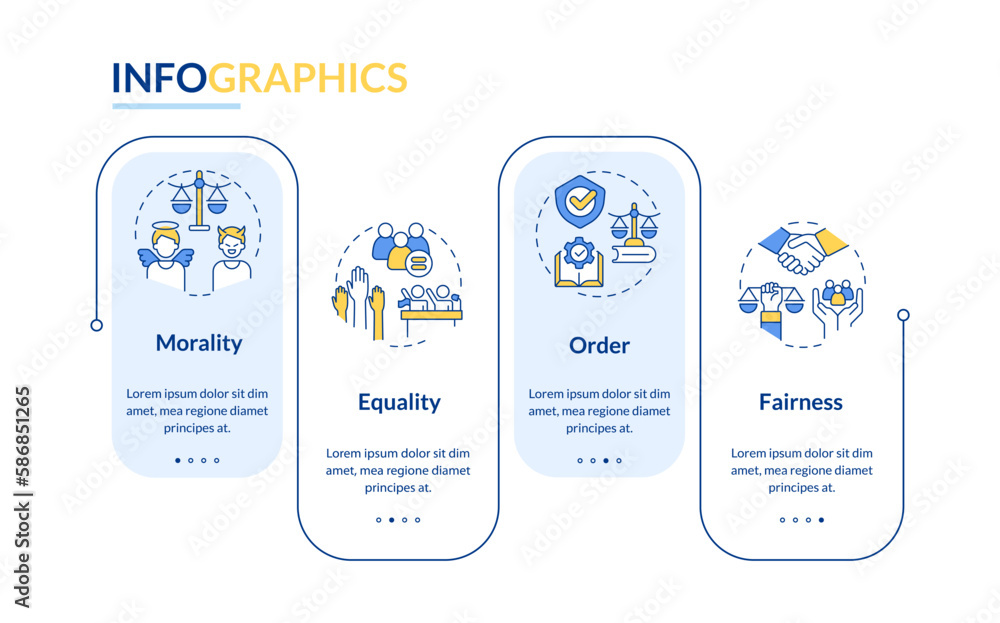 INFOGRAPHICS

Morality

Lorem ipsum dolor sit dim amet, mea regione diamet principes at.

Equality

Lorem ipsum dolor sit dim amet, mea regione diamet principes at.

Order

Lorem ipsum dolor sit dim amet, mea regione diamet principes at.

Fairness

Lorem ipsum dolor sit dim amet, mea regione diamet principes at.

Adobe Stock | #586851265