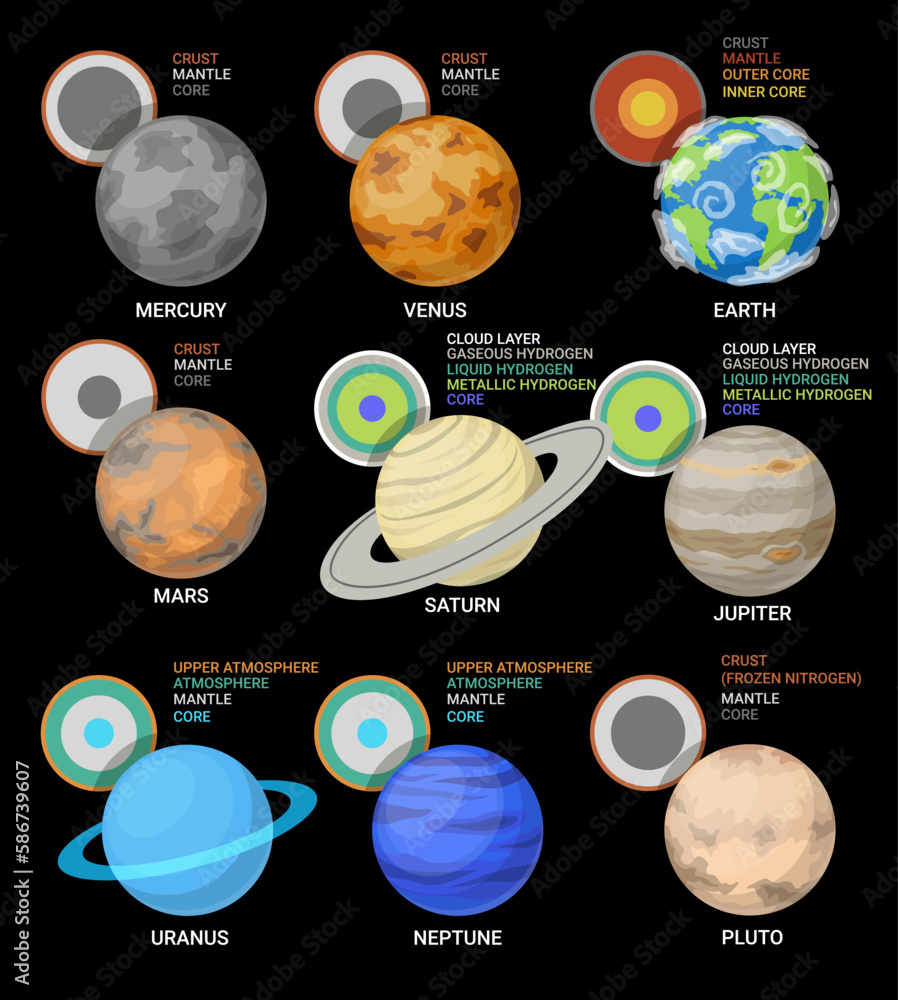 CRUST
MANTLE
CORE

MERCURY

CRUST
MANTLE
CORE

VENUS

CRUST
MANTLE
OUTER CORE
INNER CORE

EARTH

CRUST
MANTLE
CORE

MARS

CLOUD LAYER
GASEOUS HYDROGEN
LIQUID HYDROGEN
METALLIC HYDROGEN
CORE

SATURN

CLOUD LAYER
GASEOUS HYDROGEN
LIQUID HYDROGEN
METALLIC HYDROGEN
CORE

JUPITER

UPPER ATMOSPHERE
ATMOSPHERE
MANTLE
CORE

URANUS

UPPER ATMOSPHERE
ATMOSPHERE
MANTLE
CORE

NEPTUNE

CRUST
(FROZEN NITROGEN)
MANTLE
CORE

PLUTO

Adobe Stock | #586739607