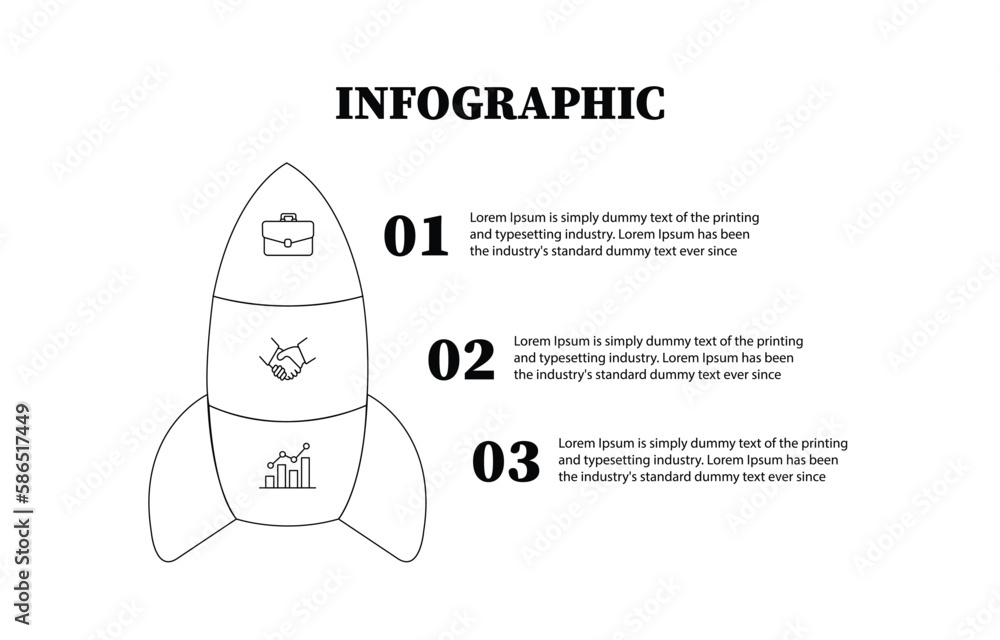 INFOGRAPHIC

01 Lorem Ipsum is simply dummy text of the printing and typesetting industry. Lorem Ipsum has been the industry's standard dummy text ever since

02 Lorem Ipsum is simply dummy text of the printing and typesetting industry. Lorem Ipsum has been the industry's standard dummy text ever since

03 Lorem Ipsum is simply dummy text of the printing and typesetting industry. Lorem Ipsum has been the industry's standard dummy text ever since

Adobe Stock | #586517449