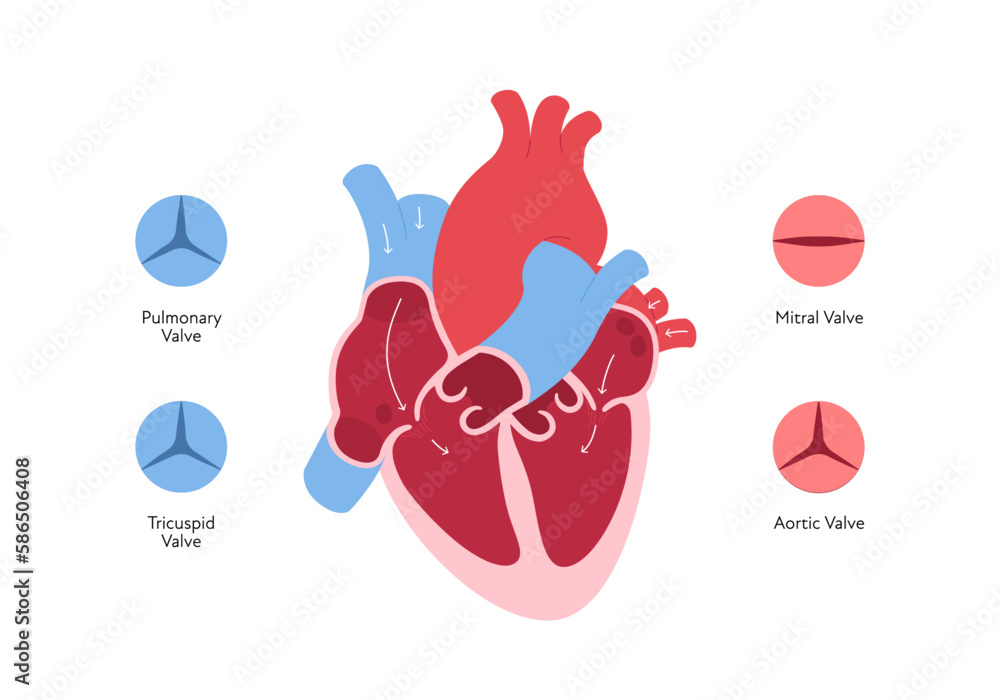 Pulmonary Valve

Tricuspid Valve

Mitral Valve

Aortic Valve

Adobe Stock | #586506408