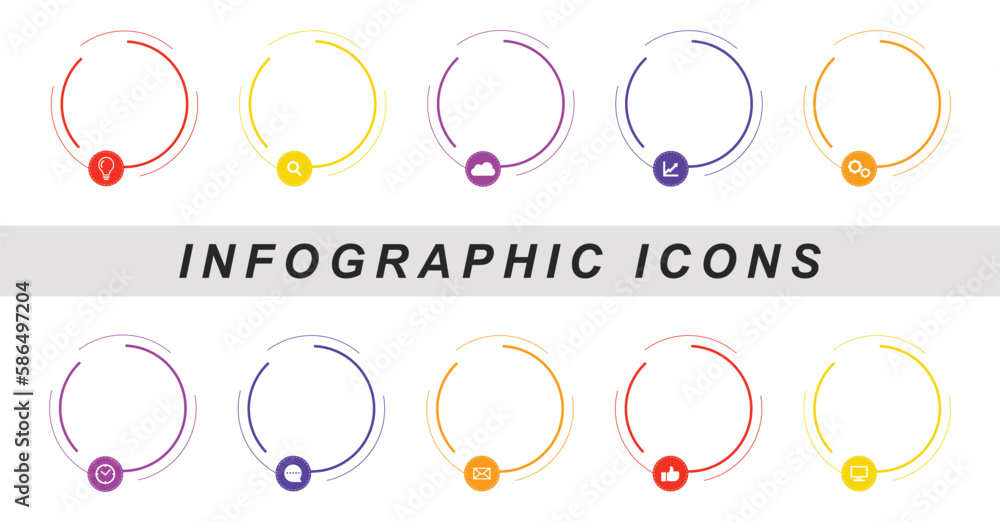 INFOGRAPHIC ICONS

Adobe Stock | #586497204