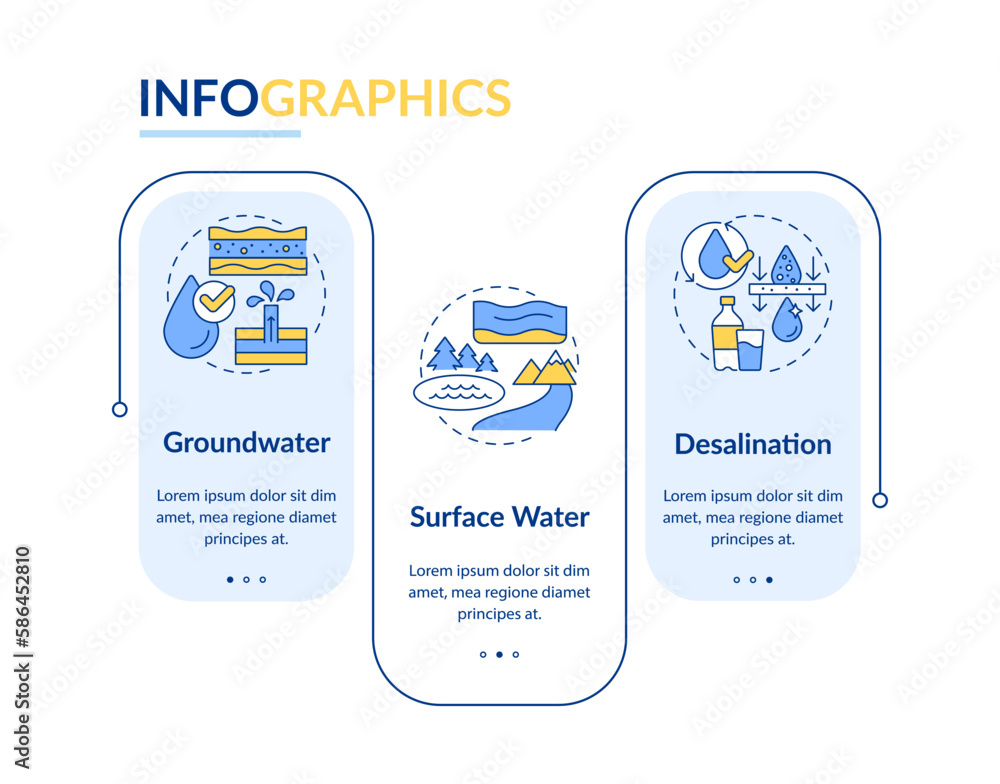 INFOGRAPHICS

Groundwater

Lorem ipsum dolor sit dim amet, mea regione diamet principes at.

Surface Water

Lorem ipsum dolor sit dim amet, mea regione diamet principes at.

Desalination

Lorem ipsum dolor sit dim amet, mea regione diamet principes at.

Adobe Stock | #586452810