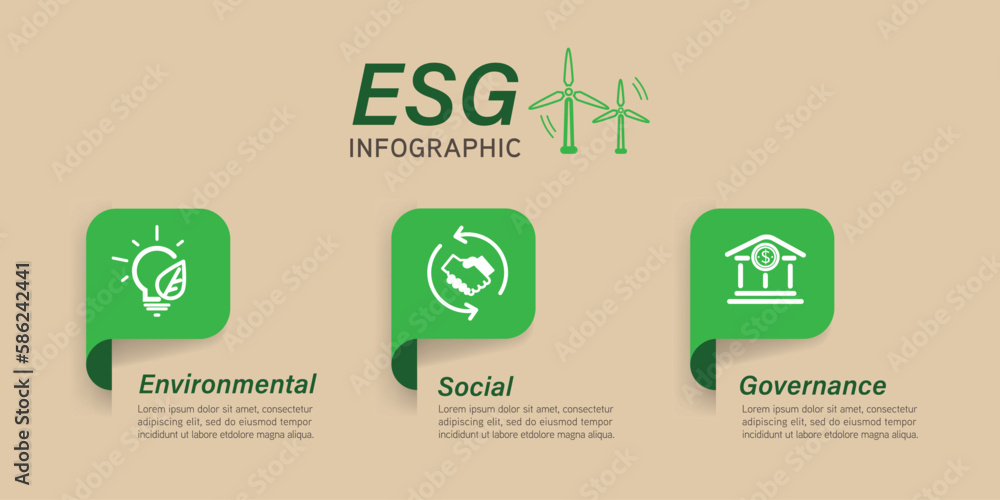 ESG
INFOGRAPHIC

Environmental
Lorem ipsum dolor sit amet, consectetur adipiscing elit, sed do eiusmod tempor incididunt ut labore etdolore magna aliqua.

Social
Lorem ipsum dolor sit amet, consectetur adipiscing elit, sed do eiusmod tempor incididunt ut labore etdolore magna aliqua.

Governance
Lorem ipsum dolor sit amet, consectetur adipiscing elit, sed do eiusmod tempor incididunt ut labore etdolore magna aliqua.

Adobe Stock | #586242441