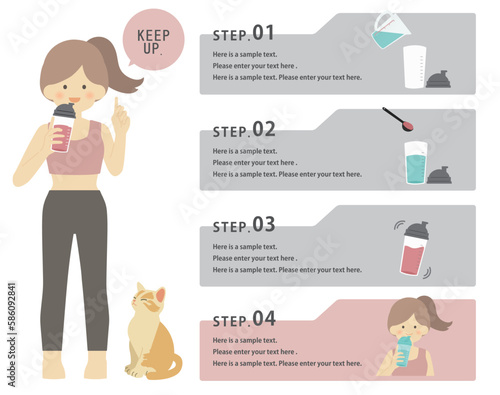 KEEP UP.

STEP.01
Here is a sample text.
Please enter your text here .
Here is a sample text. Please enter your text here.

STEP.02
Here is a sample text.
Please enter your text here .
Here is a sample text. Please enter your text here.

STEP.03
Here is a sample text.
Please enter your text here .
Here is a sample text. Please enter your text here.

STEP.04
Here is a sample text.
Please enter your text here .
Here is a sample text. Please enter your text here.

Adobe Stock | #586092841