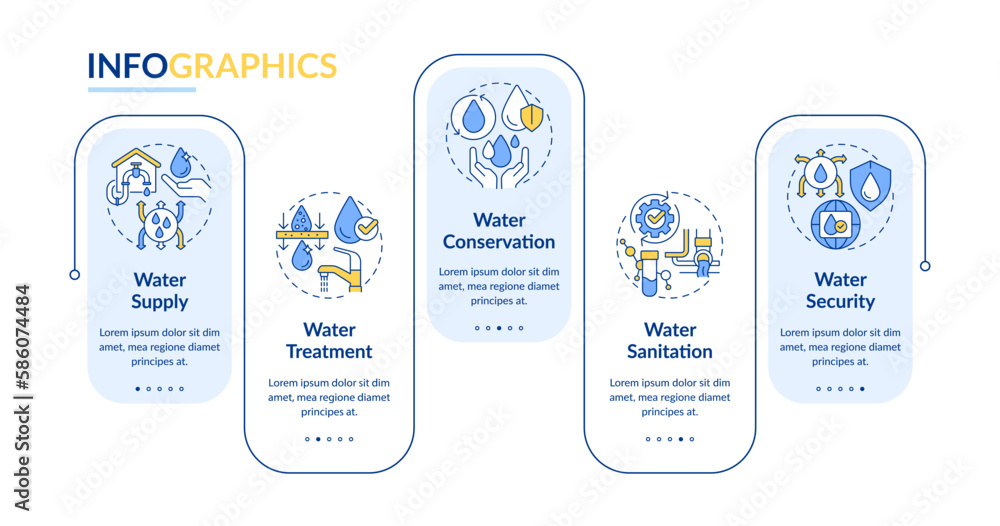 INFOGRAPHICS

Water Supply

Lorem ipsum dolor sit dim amet, mea regione diamet principes at.

Water Treatment

Lorem ipsum dolor sit dim amet, mea regione diamet principes at.

Water Conservation

Lorem ipsum dolor sit dim amet, mea regione diamet principes at.

Water Sanitation

Lorem ipsum dolor sit dim amet, mea regione diamet principes at.

Water Security

Lorem ipsum dolor sit dim amet, mea regione diamet principes at.

Adobe Stock | #586074484