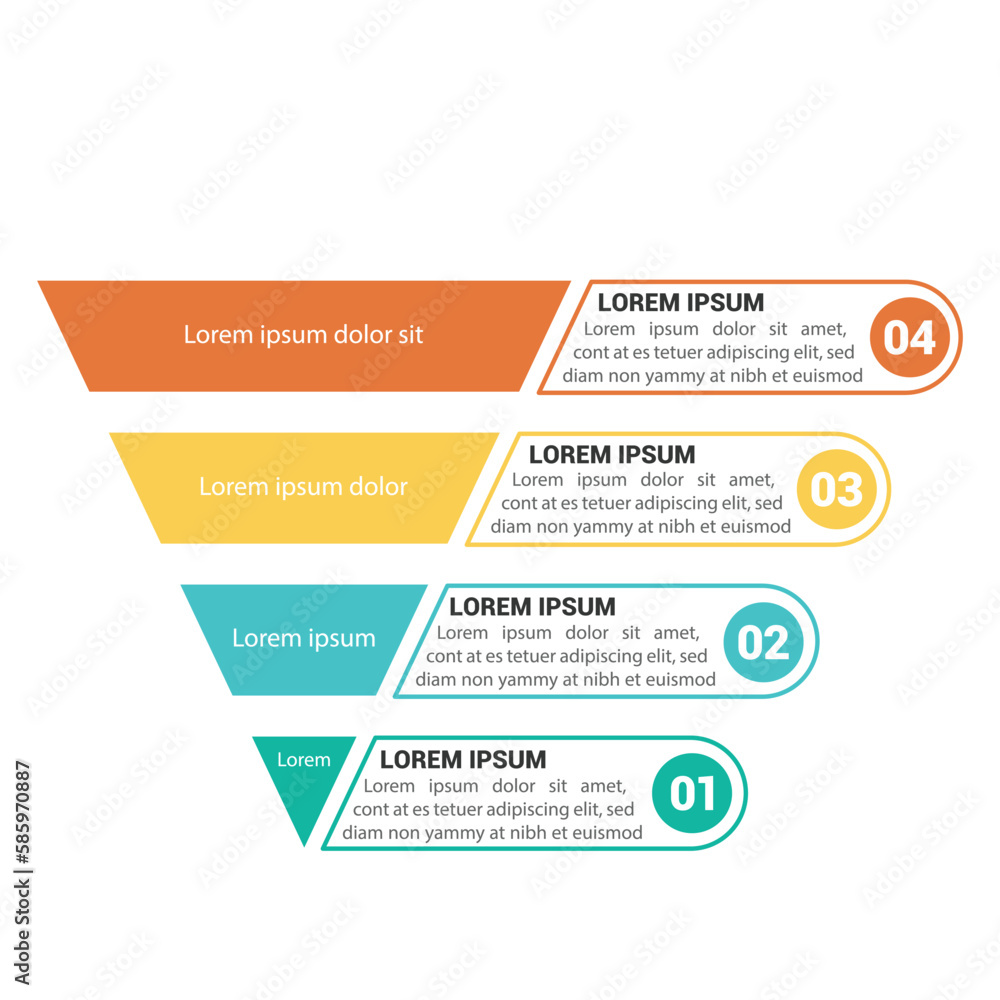 Lorem ipsum dolor sit

LOREM IPSUM
Lorem ipsum dolor sit amet, cont at es tetuer adipiscing elit, sed diam non yammy at nibh et euismod

04

Lorem ipsum dolor

LOREM IPSUM
Lorem ipsum dolor sit amet, cont at es tetuer adipiscing elit, sed diam non yammy at nibh et euismod

03

Lorem ipsum

LOREM IPSUM
Lorem ipsum dolor sit amet, cont at es tetuer adipiscing elit, sed diam non yammy at nibh et euismod

02

Lorem

LOREM IPSUM
Lorem ipsum dolor sit amet, cont at es tetuer adipiscing elit, sed diam non yammy at nibh et euismod

01

Adobe Stock | #585970887