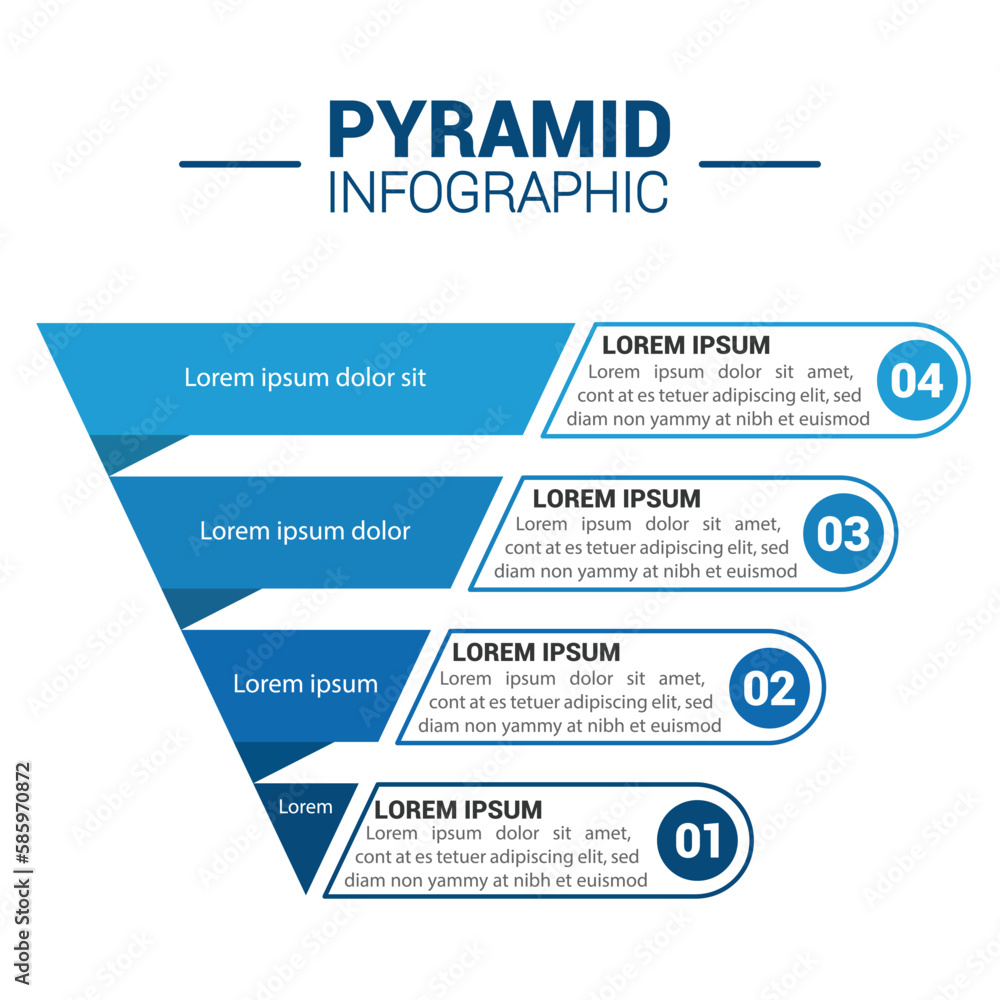 PYRAMID
INFOGRAPHIC

Lorem ipsum dolor sit

LOREM IPSUM
Lorem ipsum dolor sit amet, cont at es tetuer adipiscing elit, sed diam non yammy at nibh et euismod

04

Lorem ipsum dolor

LOREM IPSUM
Lorem ipsum dolor sit amet, cont at es tetuer adipiscing elit, sed diam non yammy at nibh et euismod

03

Lorem ipsum

LOREM IPSUM
Lorem ipsum dolor sit amet, cont at es tetuer adipiscing elit, sed diam non yammy at nibh et euismod

02

Lorem

LOREM IPSUM
Lorem ipsum dolor sit amet, cont at es tetuer adipiscing elit, sed diam non yammy at nibh et euismod

01

Adobe Stock | #585970872