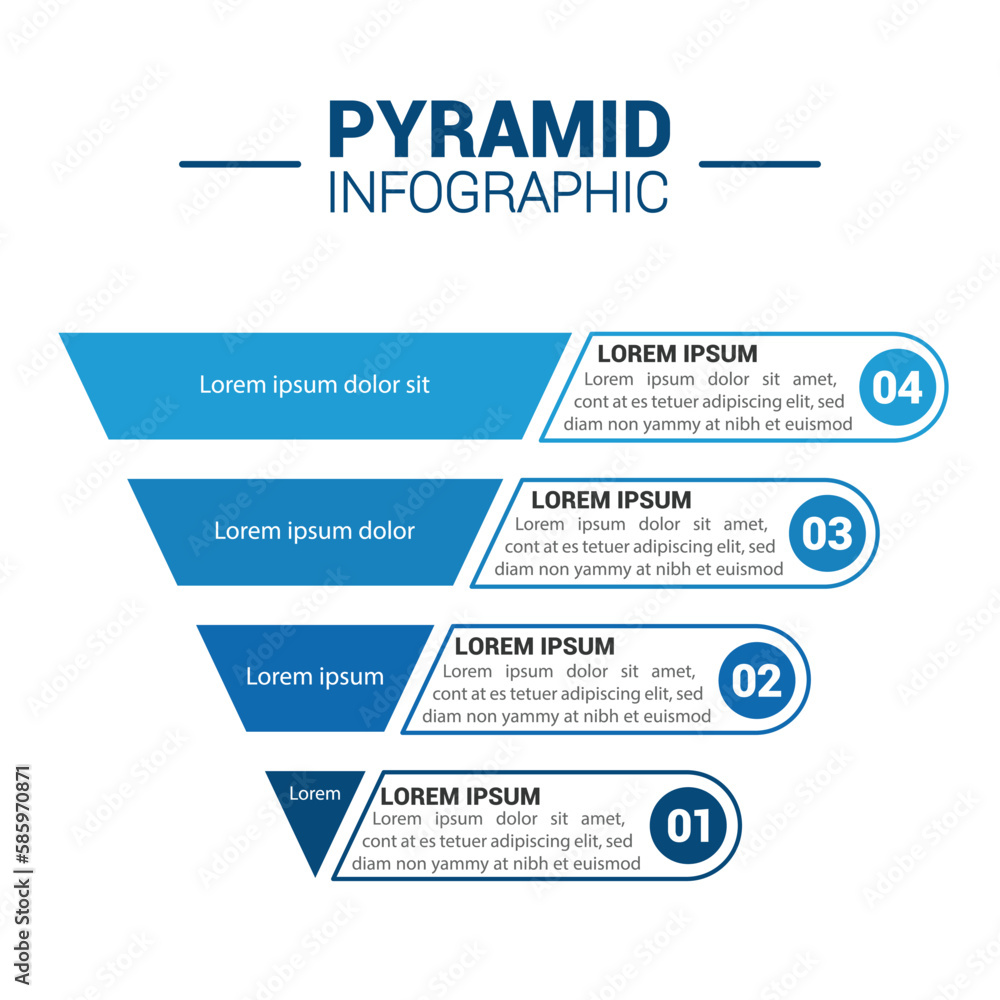 PYRAMID
INFOGRAPHIC

Lorem ipsum dolor sit

LOREM IPSUM
Lorem ipsum dolor sit amet, cont at es tetuer adipiscing elit, sed diam non yammy at nibh et euismod

04

Lorem ipsum dolor

LOREM IPSUM
Lorem ipsum dolor sit amet, cont at es tetuer adipiscing elit, sed diam non yammy at nibh et euismod

03

Lorem ipsum

LOREM IPSUM
Lorem ipsum dolor sit amet, cont at es tetuer adipiscing elit, sed diam non yammy at nibh et euismod

02

Lorem

LOREM IPSUM
Lorem ipsum dolor sit amet, cont at es tetuer adipiscing elit, sed diam non yammy at nibh et euismod

01

Adobe Stock | #585970871