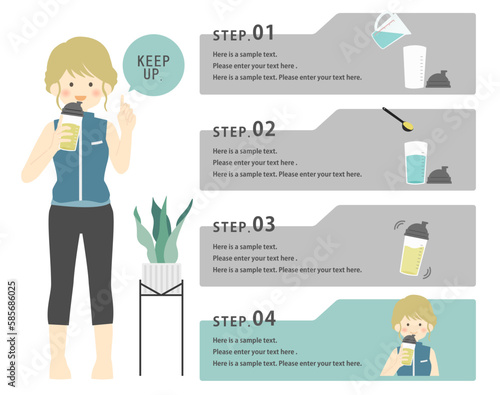 KEEP UP.

STEP.01
Here is a sample text.
Please enter your text here .
Here is a sample text. Please enter your text here.

STEP.02
Here is a sample text.
Please enter your text here .
Here is a sample text. Please enter your text here.

STEP.03
Here is a sample text.
Please enter your text here .
Here is a sample text. Please enter your text here.

STEP.04
Here is a sample text.
Please enter your text here .
Here is a sample text. Please enter your text here.

Adobe Stock | #585686025