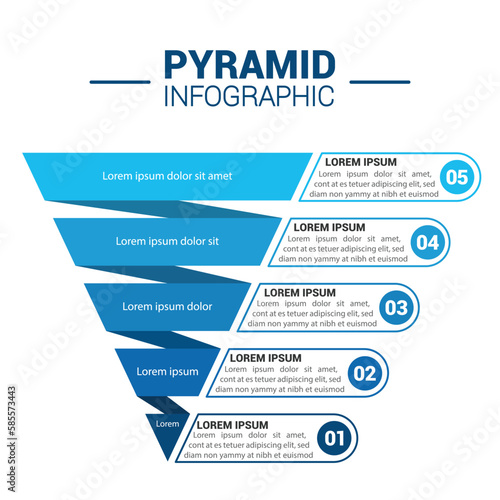 PYRAMID
INFOGRAPHIC

Lorem ipsum dolor sit amet

LOREM IPSUM
Lorem ipsum dolor sit amet, cont at es tetuer adipiscing elit, sed diam non yammy at nibh et euismod

05

Lorem ipsum dolor sit

LOREM IPSUM
Lorem ipsum dolor sit amet, cont at es tetuer adipiscing elit, sed diam non yammy at nibh et euismod

04

Lorem ipsum dolor

LOREM IPSUM
Lorem ipsum dolor sit amet, cont at es tetuer adipiscing elit, sed diam non yammy at nibh et euismod

03

Lorem ipsum

LOREM IPSUM
Lorem ipsum dolor sit amet, cont at es tetuer adipiscing elit, sed diam non yammy at nibh et euismod

02

Lorem

LOREM IPSUM
Lorem ipsum dolor sit amet, cont at es tetuer adipiscing elit, sed diam non yammy at nibh et euismod

01

Adobe Stock | #585573443