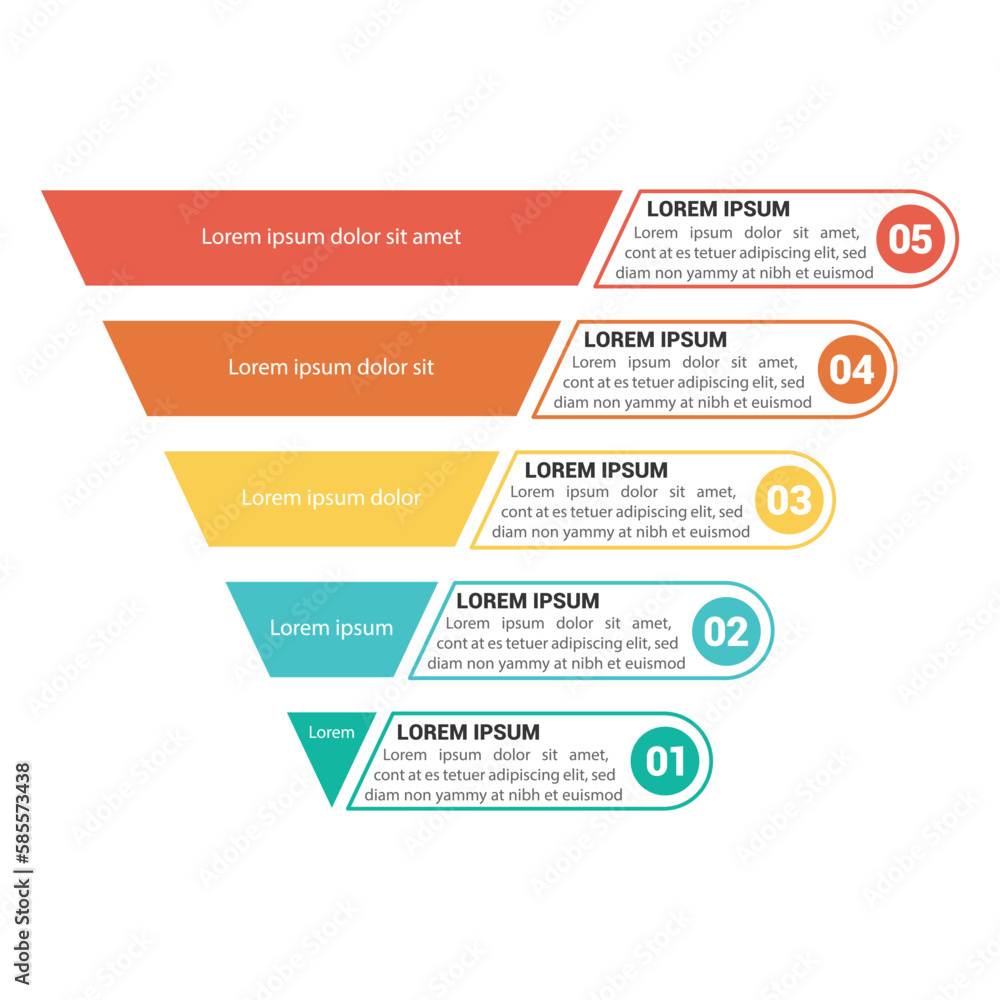 Lorem ipsum dolor sit amet

LOREM IPSUM
Lorem ipsum dolor sit amet, cont at es tetuer adipiscing elit, sed diam non yammy at nibh et euismod

05

Lorem ipsum dolor sit

LOREM IPSUM
Lorem ipsum dolor sit amet, cont at es tetuer adipiscing elit, sed diam non yammy at nibh et euismod

04

Lorem ipsum dolor

LOREM IPSUM
Lorem ipsum dolor sit amet, cont at es tetuer adipiscing elit, sed diam non yammy at nibh et euismod

03

Lorem ipsum

LOREM IPSUM
Lorem ipsum dolor sit amet, cont at es tetuer adipiscing elit, sed diam non yammy at nibh et euismod

02

Lorem

LOREM IPSUM
Lorem ipsum dolor sit amet, cont at es tetuer adipiscing elit, sed diam non yammy at nibh et euismod

01

Adobe Stock | #585573438