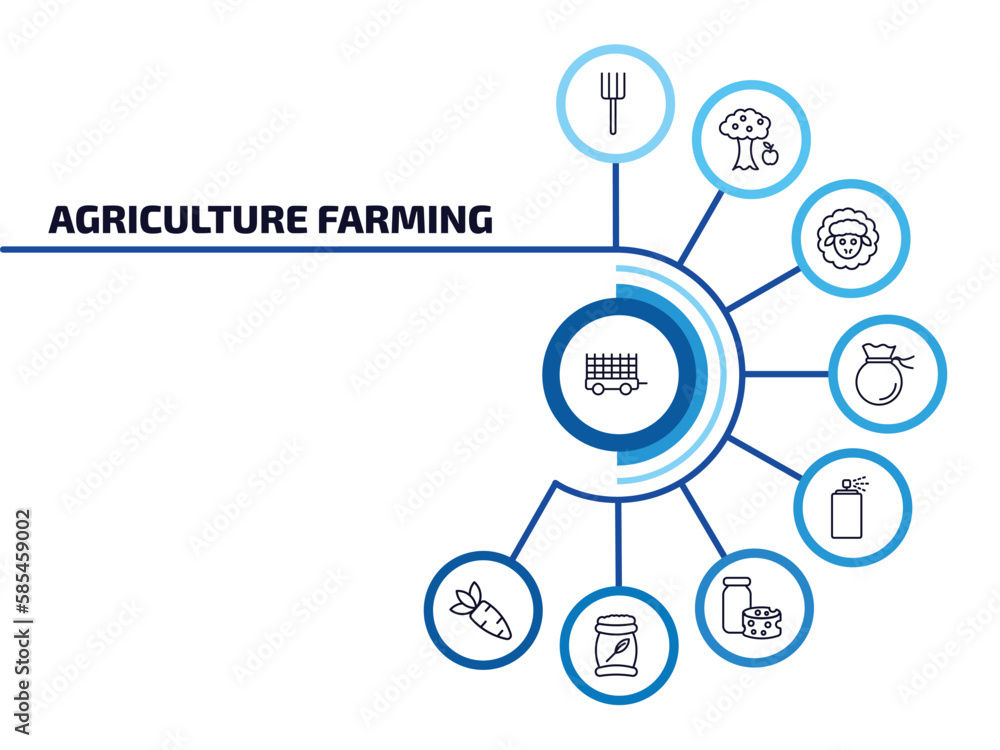 AGRICULTURE FARMING

Adobe Stock | #585459002