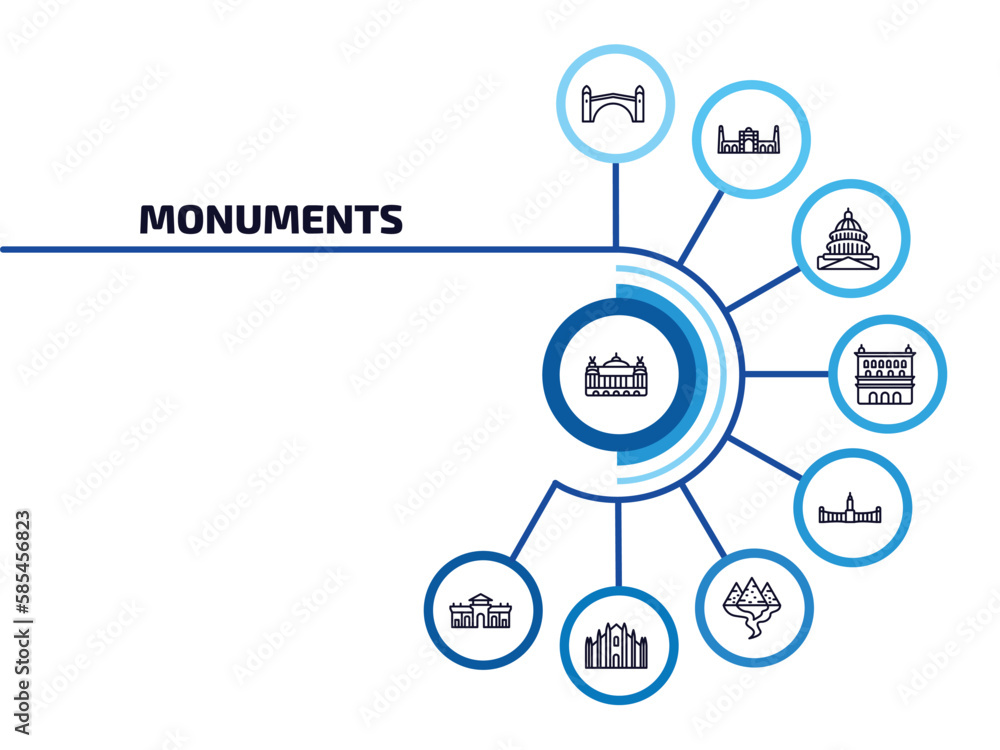 MONUMENTS

Adobe Stock | #585456823