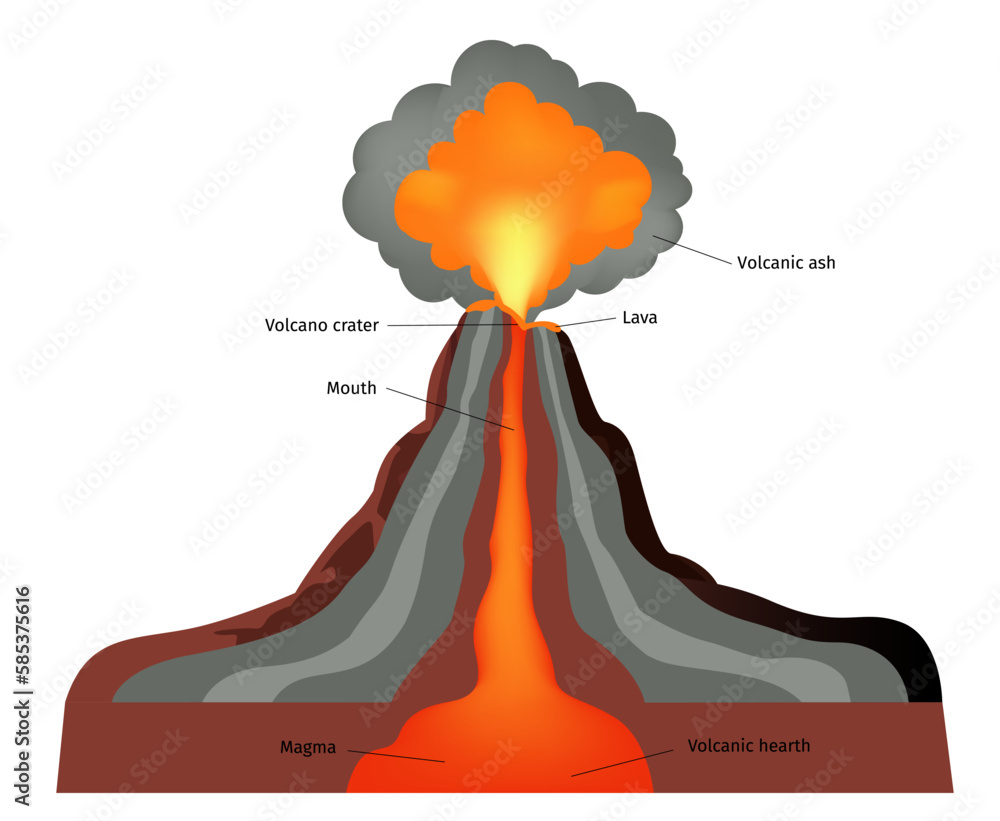 Volcanic ash

Volcano crater

Lava

Mouth

Magma

Volcanic hearth

Adobe Stock | #585375616