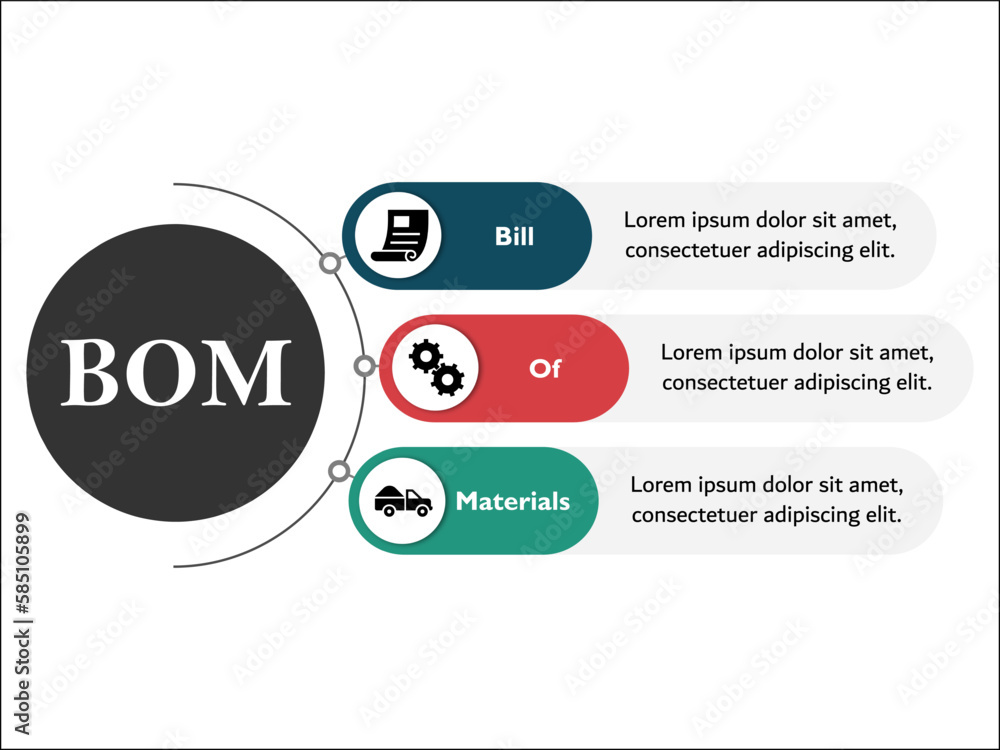 BOM

Bill

Lorem ipsum dolor sit amet, consectetuer adipiscing elit.

Of

Lorem ipsum dolor sit amet, consectetuer adipiscing elit.

Materials

Lorem ipsum dolor sit amet, consectetuer adipiscing elit.

Adobe Stock | #585105899