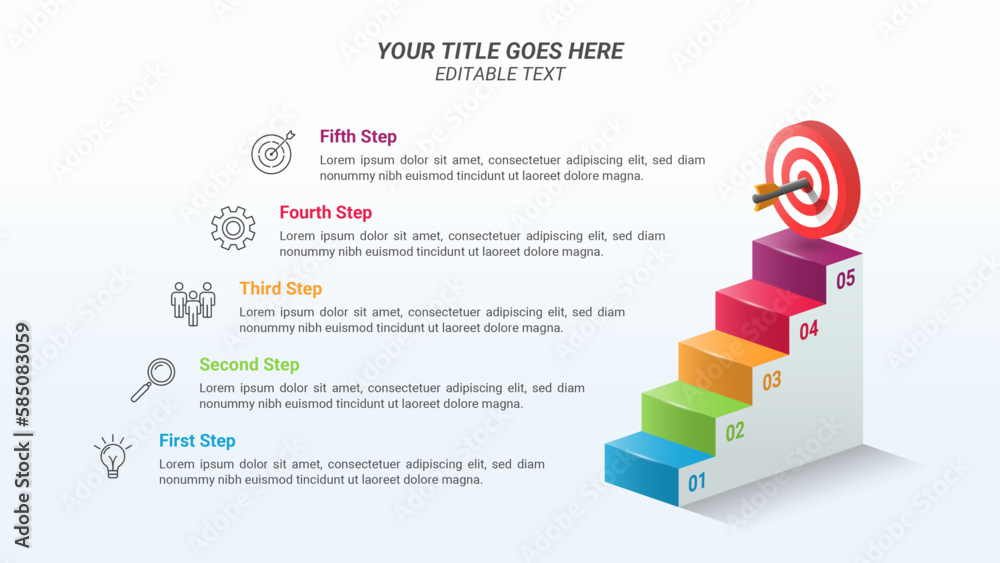 YOUR TITLE GOES HERE
EDITABLE TEXT

Fifth Step
Lorem ipsum dolor sit amet, consectetuer adipiscing elit, sed diam nonummy nibh euismod tincidunt ut laoreet dolore magna.

Fourth Step
Lorem ipsum dolor sit amet, consectetuer adipiscing elit, sed diam nonummy nibh euismod tincidunt ut laoreet dolore magna.

Third Step
Lorem ipsum dolor sit amet, consectetuer adipiscing elit, sed diam nonummy nibh euismod tincidunt ut laoreet dolore magna.

Second Step
Lorem ipsum dolor sit amet, consectetuer adipiscing elit, sed diam nonummy nibh euismod tincidunt ut laoreet dolore magna.

First Step
Lorem ipsum dolor sit amet, consectetuer adipiscing elit, sed diam nonummy nibh euismod tincidunt ut laoreet dolore magna.

05
04
03
02
01

Adobe Stock | #585083059