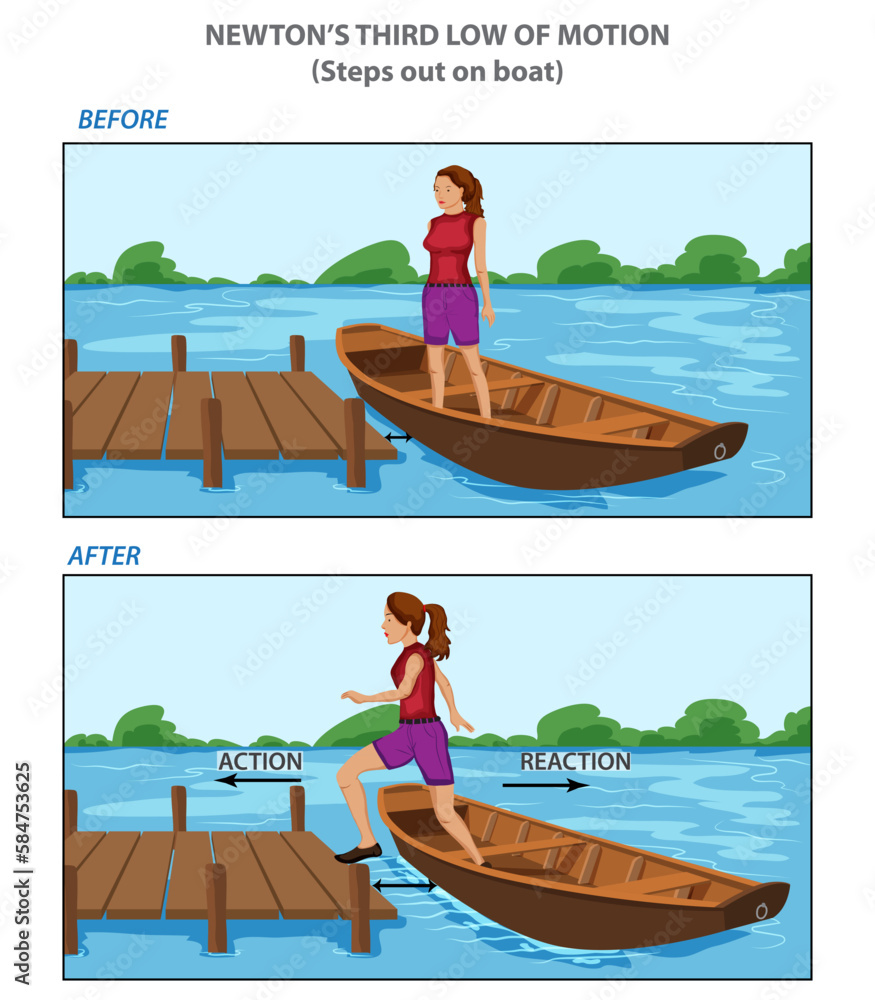 NEWTON'S THIRD LOW OF MOTION
(Steps out on boat)

BEFORE

AFTER

ACTION

REACTION

Adobe Stock | #584753625