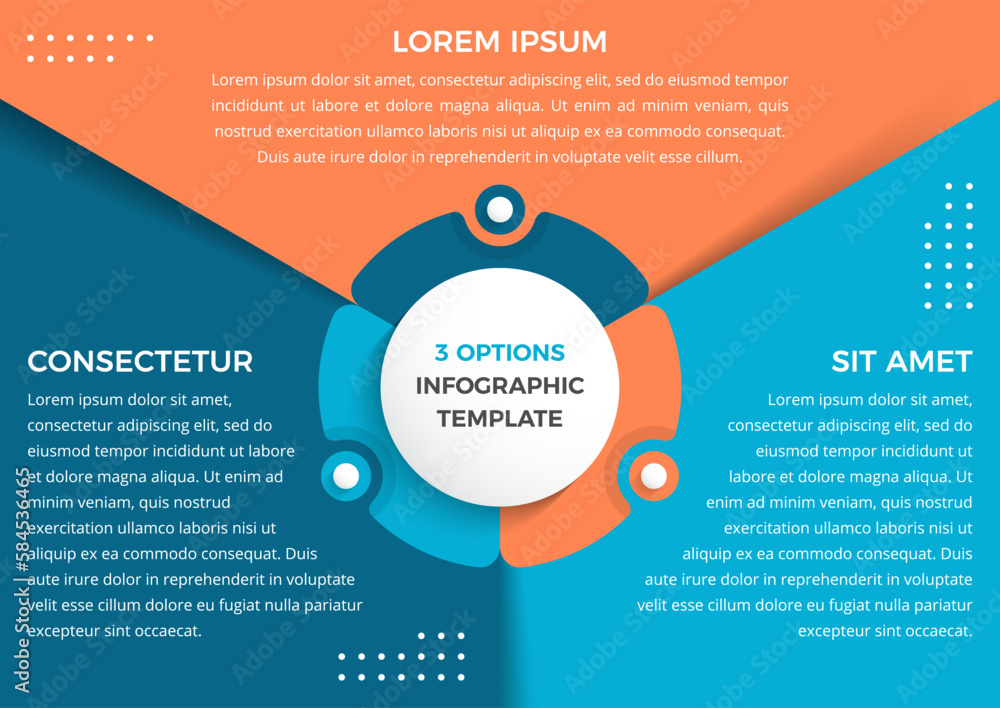 LOREM IPSUM

Lorem ipsum dolor sit amet, consectetur adipiscing elit, sed do eiusmod tempor incididunt ut labore et dolore magna aliqua. Ut enim ad minim veniam, quis nostrud exercitation ullamco laboris nisi ut aliquip ex ea commodo consequat. Duis aute irure dolor in reprehenderit in voluptate velit esse cillum.

CONSECTETUR

Lorem ipsum dolor sit amet, consectetur adipiscing elit, sed do eiusmod tempor incididunt ut labore et dolore magna aliqua. Ut enim ad minim veniam, quis nostrud exercitation ullamco laboris nisi ut aliquip ex ea commodo consequat. Duis aute irure dolor in reprehenderit in voluptate velit esse cillum dolore eu fugiat nulla pariatur excepteur sint occaecat.

3 OPTIONS
INFOGRAPHIC
TEMPLATE

SIT AMET

Lorem ipsum dolor sit amet, consectetur adipiscing elit, sed do eiusmod tempor incididunt ut labore et dolore magna aliqua. Ut enim ad minim veniam, quis nostrud exercitation ullamco laboris nisi ut aliquip ex ea commodo consequat. Duis aute irure dolor in reprehenderit in voluptate velit esse cillum dolore eu fugiat nulla pariatur excepteur sint occaecat.

Adobe Stock | #584536465