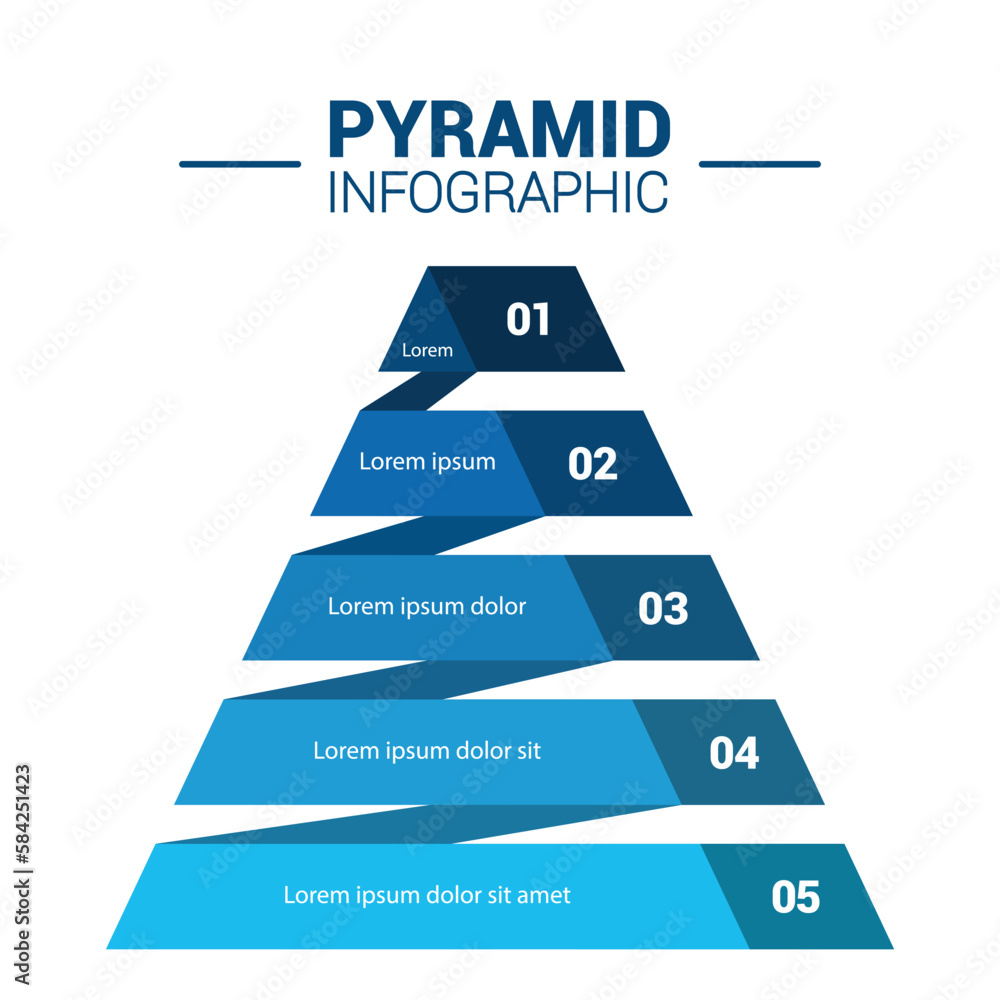 PYRAMID
INFOGRAPHIC

Lorem
01

Lorem ipsum
02

Lorem ipsum dolor
03

Lorem ipsum dolor sit
04

Lorem ipsum dolor sit amet
05

Adobe Stock | #584251423