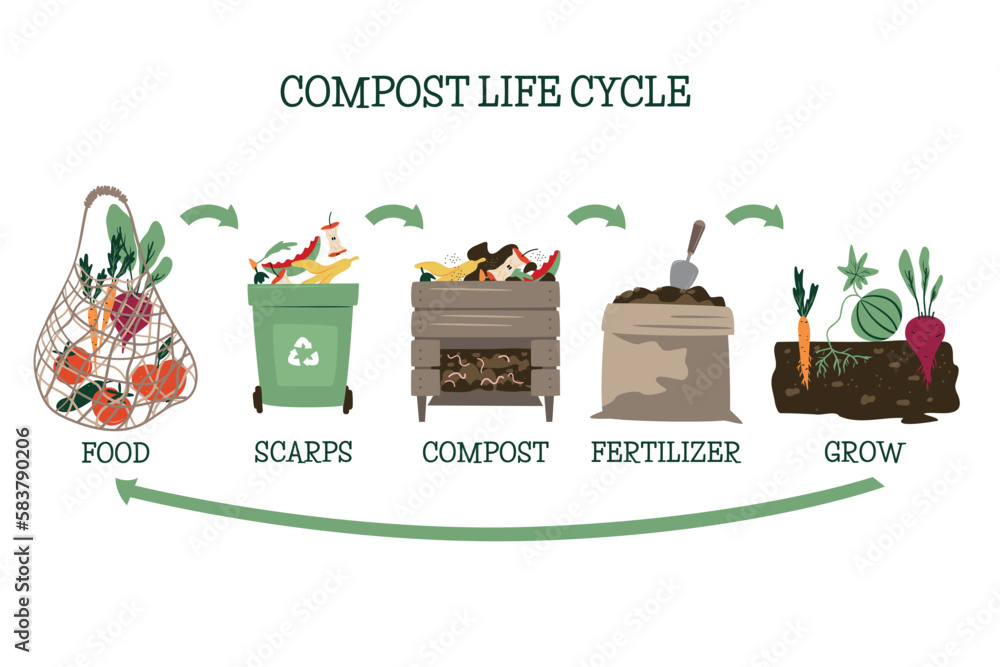 COMPOST LIFE CYCLE

FOOD

SCARPS

COMPOST

FERTILIZER

GROW

Adobe Stock | #583790206