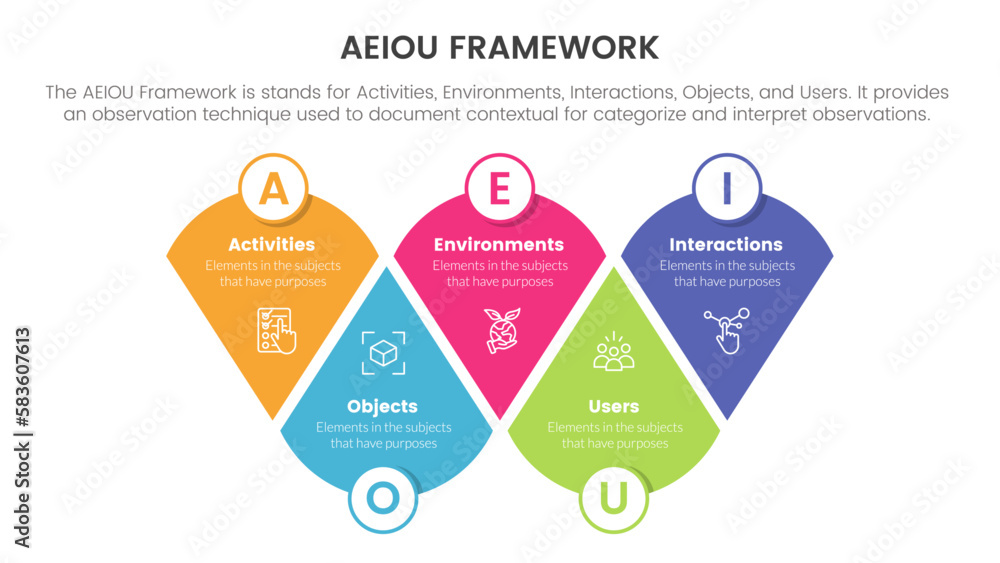 AEIOU FRAMEWORK

The AEIOU Framework is stands for Activities, Environments, Interactions, Objects, and Users. It provides an observation technique used to document contextual for categorize and interpret observations.

A
Activities
Elements in the subjects that have purposes

E
Environments
Elements in the subjects that have purposes

I
Interactions
Elements in the subjects that have purposes

Objects
Elements in the subjects that have purposes
O

Users
Elements in the subjects that have purposes
U

Adobe Stock | #583607613