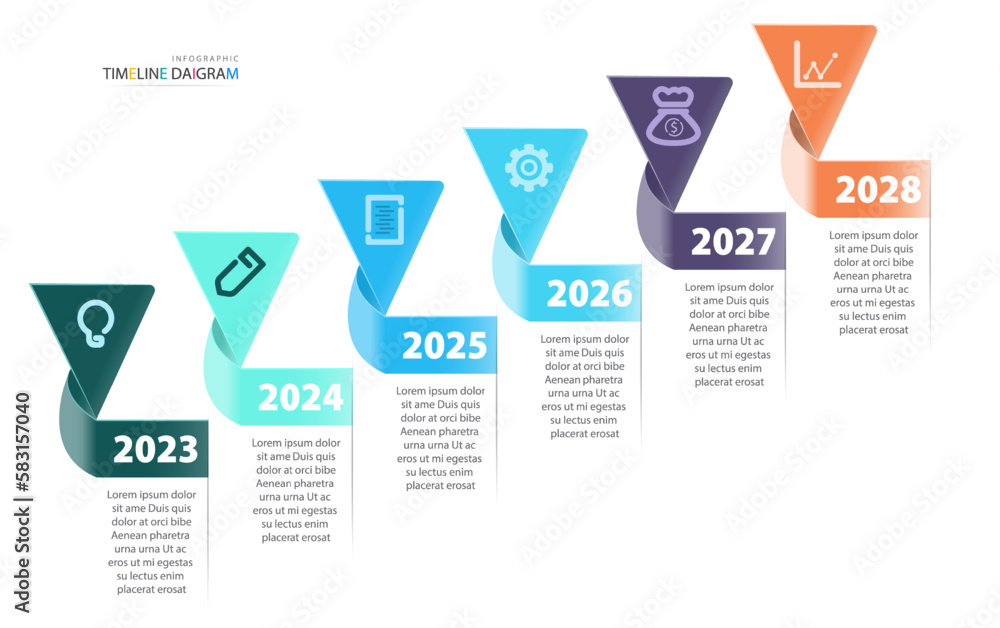 INFOGRAPHIC
TIMELINE DAIGRAM

2023
Lorem ipsum dolor sit ame Duis quis dolor at orci bibe Aenean pharetra urna urna Ut ac eros ut mi egestas su lectus enim placerat erosat

2024
Lorem ipsum dolor sit ame Duis quis dolor at orci bibe Aenean pharetra urna urna Ut ac eros ut mi egestas su lectus enim placerat erosat

2025
Lorem ipsum dolor sit ame Duis quis dolor at orci bibe Aenean pharetra urna urna Ut ac eros ut mi egestas su lectus enim placerat erosat

2026
Lorem ipsum dolor sit ame Duis quis dolor at orci bibe Aenean pharetra urna urna Ut ac eros ut mi egestas su lectus enim placerat erosat

2027
Lorem ipsum dolor sit ame Duis quis dolor at orci bibe Aenean pharetra urna urna Ut ac eros ut mi egestas su lectus enim placerat erosat

2028
Lorem ipsum dolor sit ame Duis quis dolor at orci bibe Aenean pharetra urna urna Ut ac eros ut mi egestas su lectus enim placerat erosat

Adobe Stock | #583157040