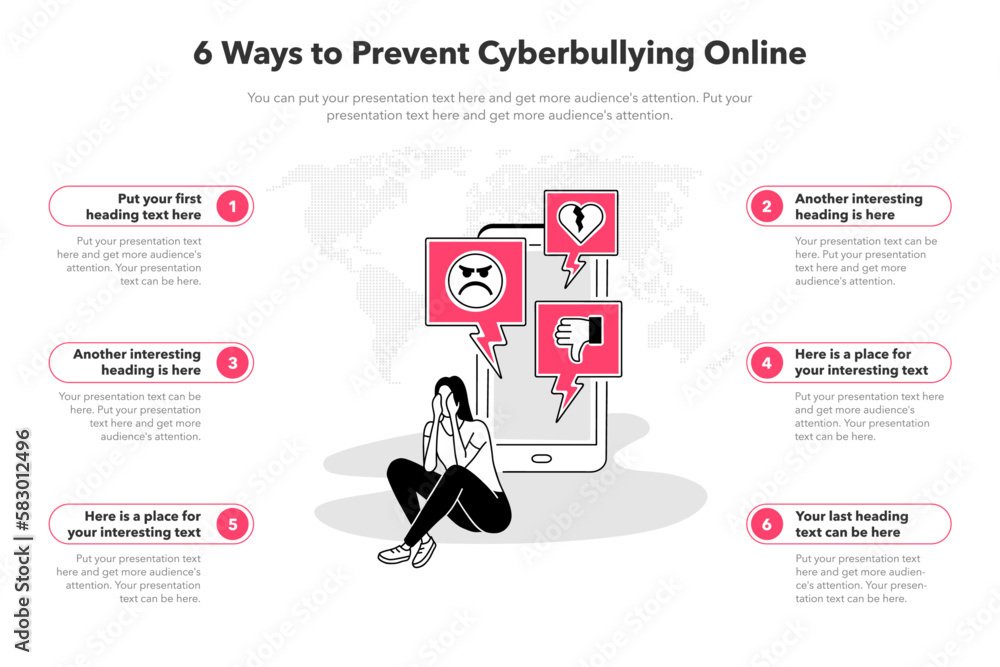 6 Ways to Prevent Cyberbullying Online

You can put your presentation text here and get more audience's attention. Put your presentation text here and get more audience's attention.

Put your first heading text here 1

Put your presentation text here and get more audience's attention. Your presentation text can be here.

Another interesting heading is here 3

Your presentation text can be here. Put your presentation text here and get more audience's attention.

Here is a place for your interesting text 5

Put your presentation text here and get more audience's attention. Your presentation text can be here.

2 Another interesting heading is here

Your presentation text can be here. Put your presentation text here and get more audience's attention.

4 Here is a place for your interesting text

Put your presentation text here and get more audience's attention. Your presentation text can be here.

6 Your last heading text can be here

Put your presentation text here and get more audience's attention. Your presentation text can be here.

Adobe Stock | #583012496