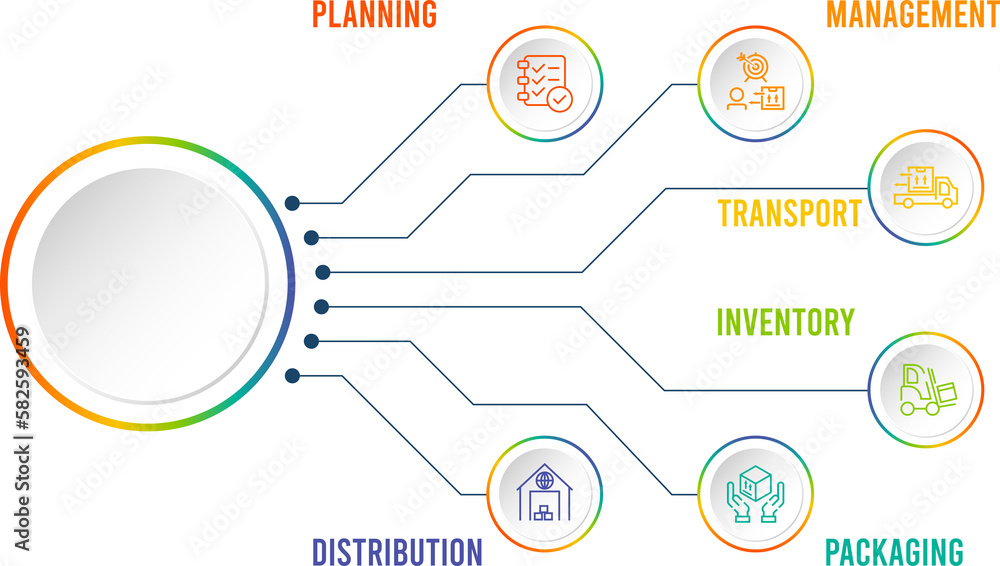 PLANNING
MANAGEMENT
TRANSPORT
INVENTORY
DISTRIBUTION
PACKAGING
Adobe Stock | #582593459