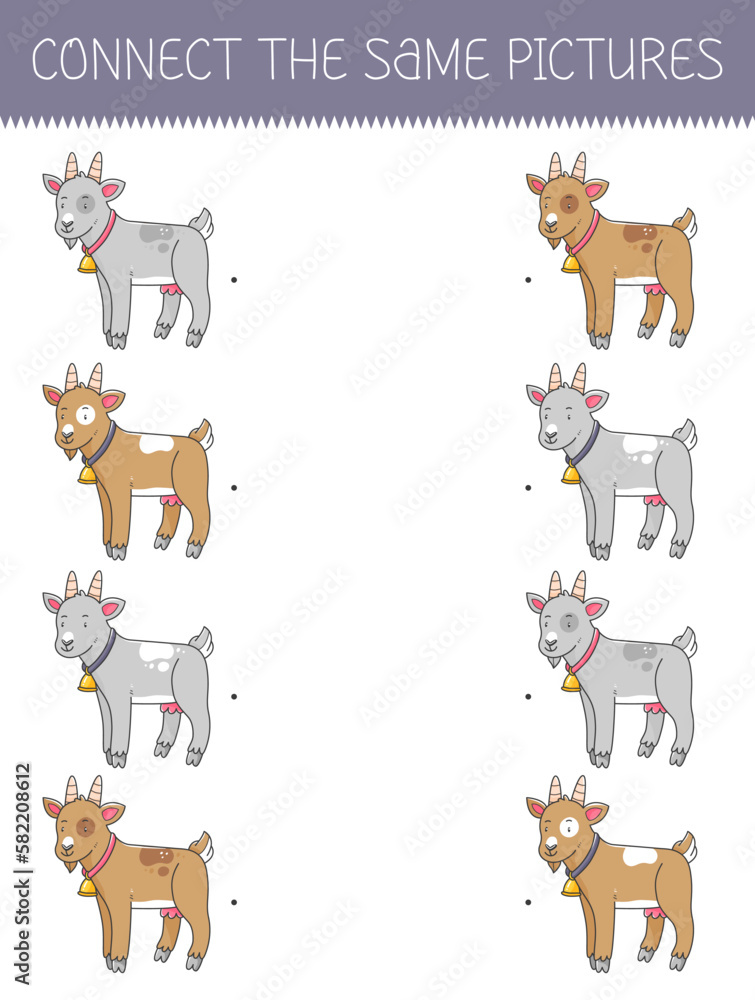 CONNECT THE SAME PICTURES

Adobe Stock | #582208612