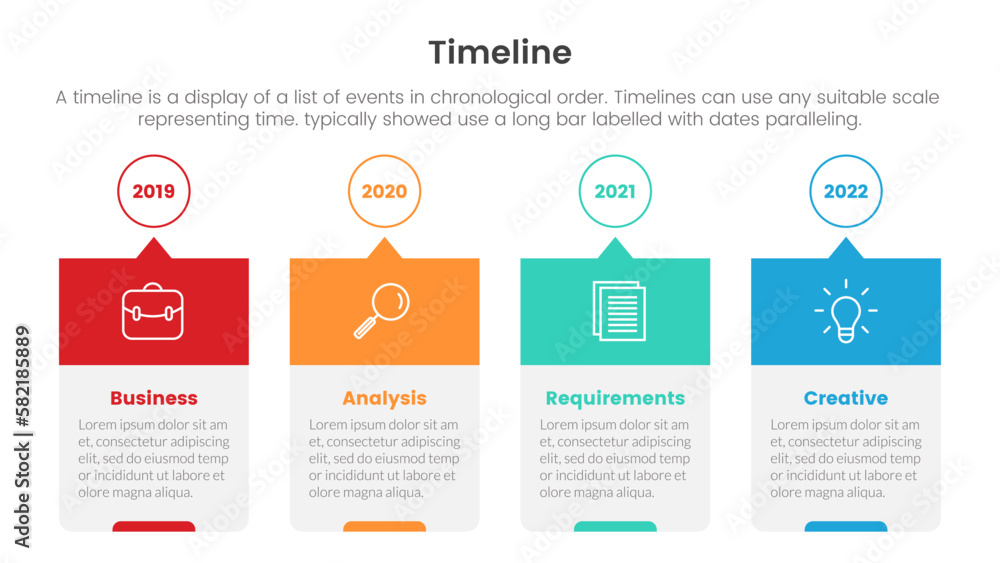 Timeline

A timeline is a display of a list of events in chronological order. Timelines can use any suitable scale representing time. typically showed use a long bar labelled with dates paralleling.

2019

Business

Lorem ipsum dolor sit am et, consectetur adipiscing elit, sed do eiusmod temp or incididunt ut labore et olore magna aliqua.

2020

Analysis

Lorem ipsum dolor sit am et, consectetur adipiscing elit, sed do eiusmod temp or incididunt ut labore et olore magna aliqua.

2021

Requirements

Lorem ipsum dolor sit am et, consectetur adipiscing elit, sed do eiusmod temp or incididunt ut labore et olore magna aliqua.

2022

Creative

Lorem ipsum dolor sit am et, consectetur adipiscing elit, sed do eiusmod temp or incididunt ut labore et olore magna aliqua.

Adobe Stock | #582185889