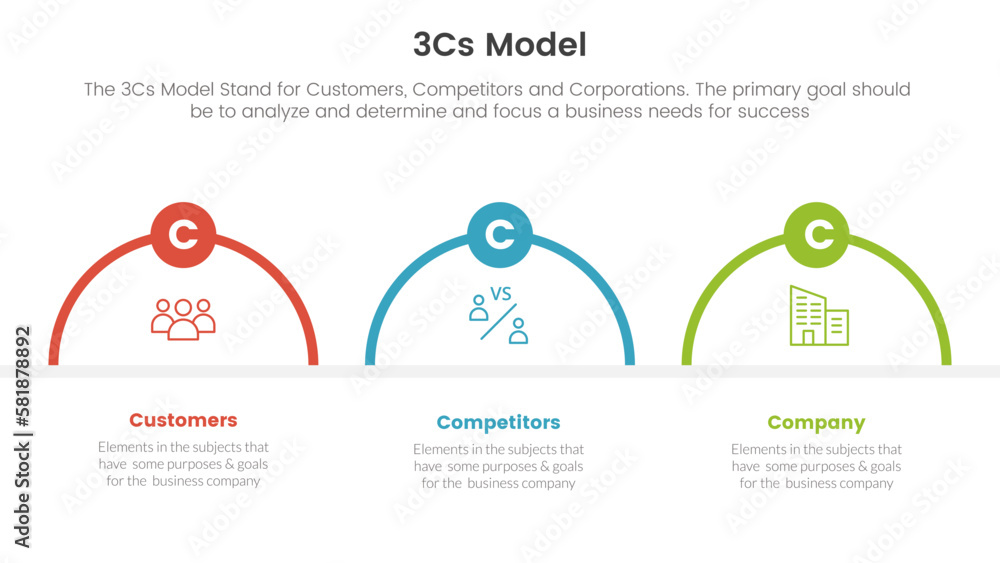 3Cs Model

The 3Cs Model Stand for Customers, Competitors and Corporations. The primary goal should be to analyze and determine and focus a business needs for success

C

C

VS

C

Customers

Elements in the subjects that have some purposes & goals for the business company

Competitors

Elements in the subjects that have some purposes & goals for the business company

Company

Elements in the subjects that have some purposes & goals for the business company

Adobe Stock | #581878892