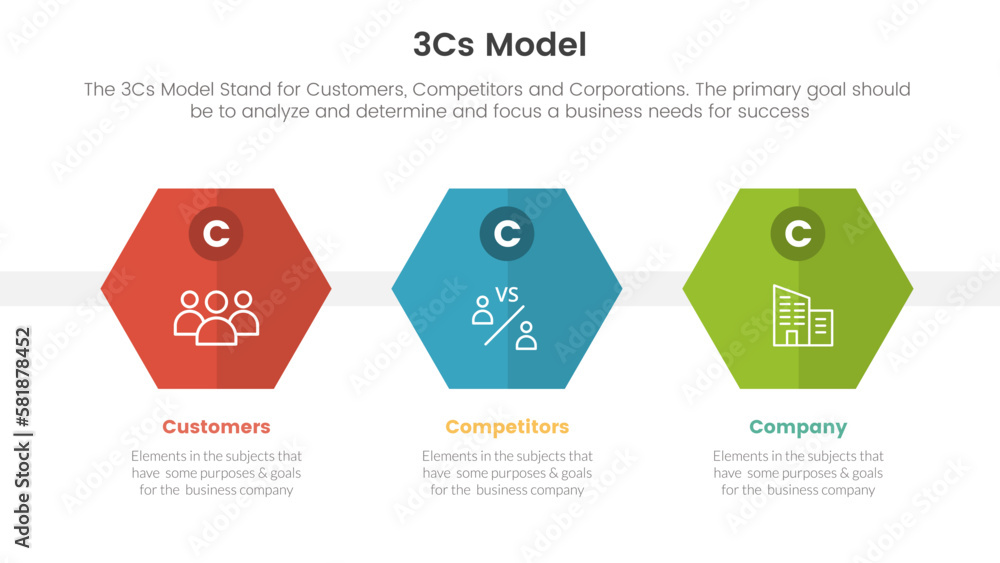 3Cs Model

The 3Cs Model Stand for Customers, Competitors and Corporations. The primary goal should be to analyze and determine and focus a business needs for success

C

C

VS

C

Customers

Elements in the subjects that have some purposes & goals for the business company

Competitors

Elements in the subjects that have some purposes & goals for the business company

Company

Elements in the subjects that have some purposes & goals for the business company

Adobe Stock | #581878452