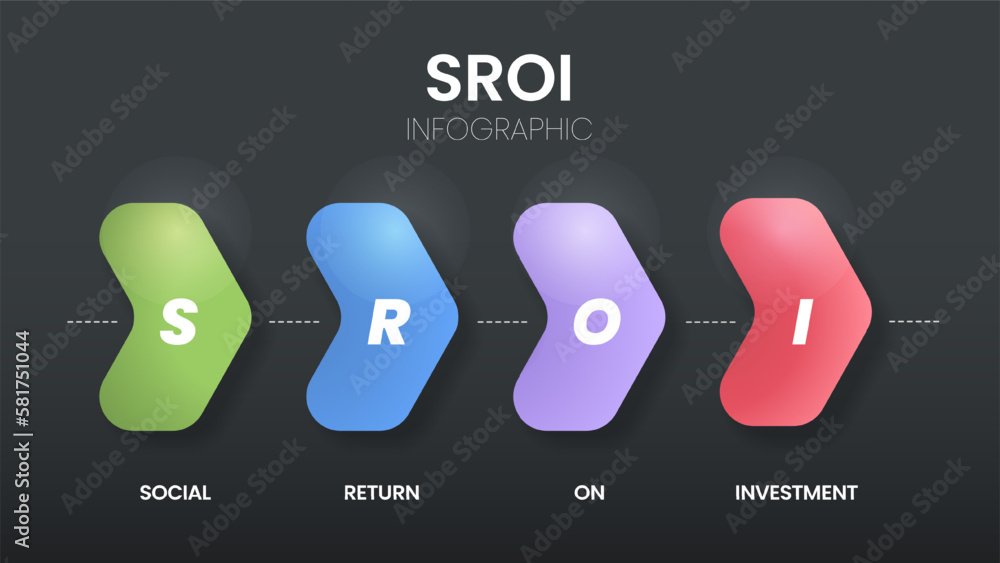 SROI
INFOGRAPHIC

S
R
O
I

SOCIAL
RETURN
ON
INVESTMENT

Adobe Stock | #581751044