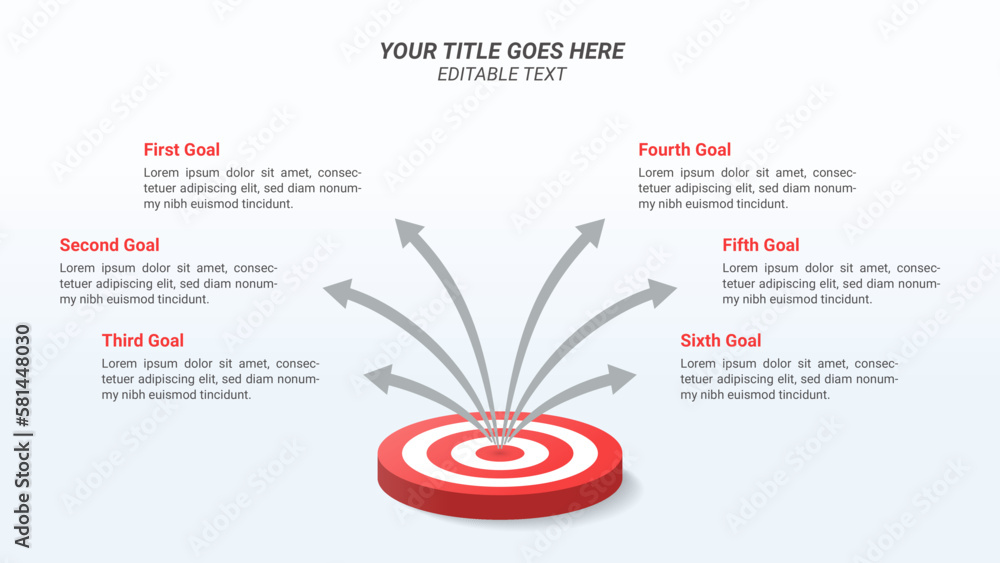 YOUR TITLE GOES HERE
EDITABLE TEXT

First Goal
Lorem ipsum dolor sit amet, consectetuer adipiscing elit, sed diam nonummy nibh euismod tincidunt.

Second Goal
Lorem ipsum dolor sit amet, consectetuer adipiscing elit, sed diam nonummy nibh euismod tincidunt.

Third Goal
Lorem ipsum dolor sit amet, consectetuer adipiscing elit, sed diam nonummy nibh euismod tincidunt.

Fourth Goal
Lorem ipsum dolor sit amet, consectetuer adipiscing elit, sed diam nonummy nibh euismod tincidunt.

Fifth Goal
Lorem ipsum dolor sit amet, consectetuer adipiscing elit, sed diam nonummy nibh euismod tincidunt.

Sixth Goal
Lorem ipsum dolor sit amet, consectetuer adipiscing elit, sed diam nonummy nibh euismod tincidunt.

Adobe Stock | #581448030