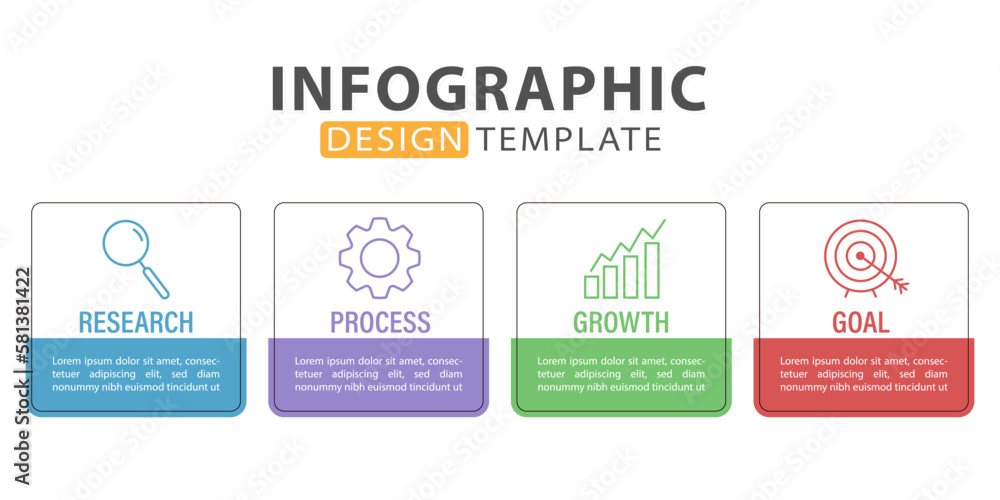 INFOGRAPHIC
DESIGN TEMPLATE

RESEARCH
Lorem ipsum dolor sit amet, consectetuer adipiscing elit, sed diam nonummy nibh euismod tincidunt ut

PROCESS
Lorem ipsum dolor sit amet, consectetuer adipiscing elit, sed diam nonummy nibh euismod tincidunt ut

GROWTH
Lorem ipsum dolor sit amet, consectetuer adipiscing elit, sed diam nonummy nibh euismod tincidunt ut

GOAL
Lorem ipsum dolor sit amet, consectetuer adipiscing elit, sed diam nonummy nibh euismod tincidunt ut

Adobe Stock | #581381422