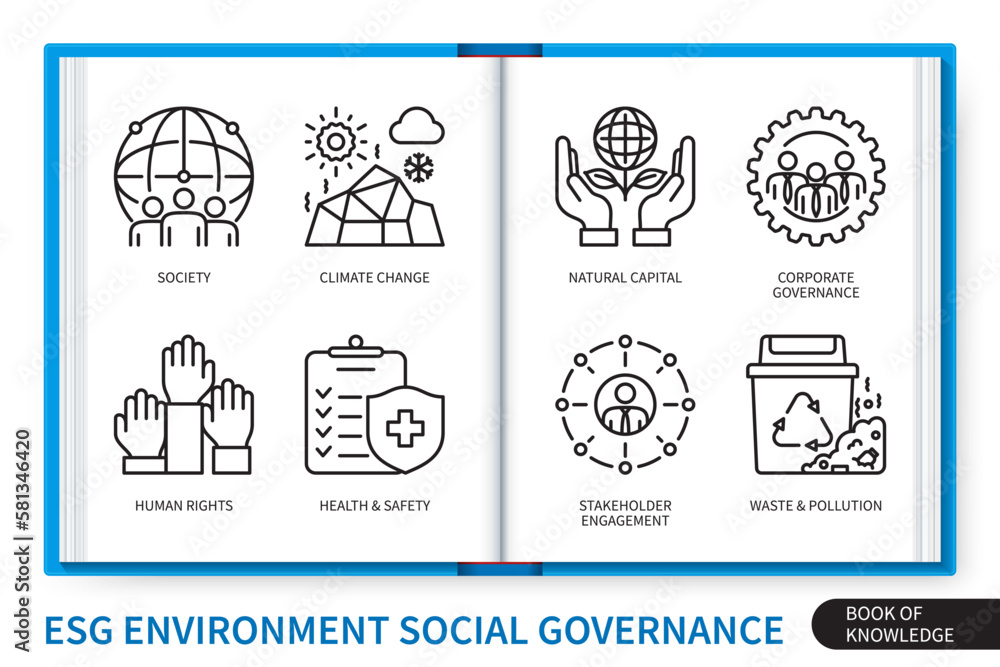 SOCIETY

CLIMATE CHANGE

HUMAN RIGHTS

HEALTH & SAFETY

NATURAL CAPITAL

CORPORATE GOVERNANCE

STAKEHOLDER ENGAGEMENT

WASTE & POLLUTION

ESG ENVIRONMENT SOCIAL GOVERNANCE

BOOK OF KNOWLEDGE

Adobe Stock | #581346420