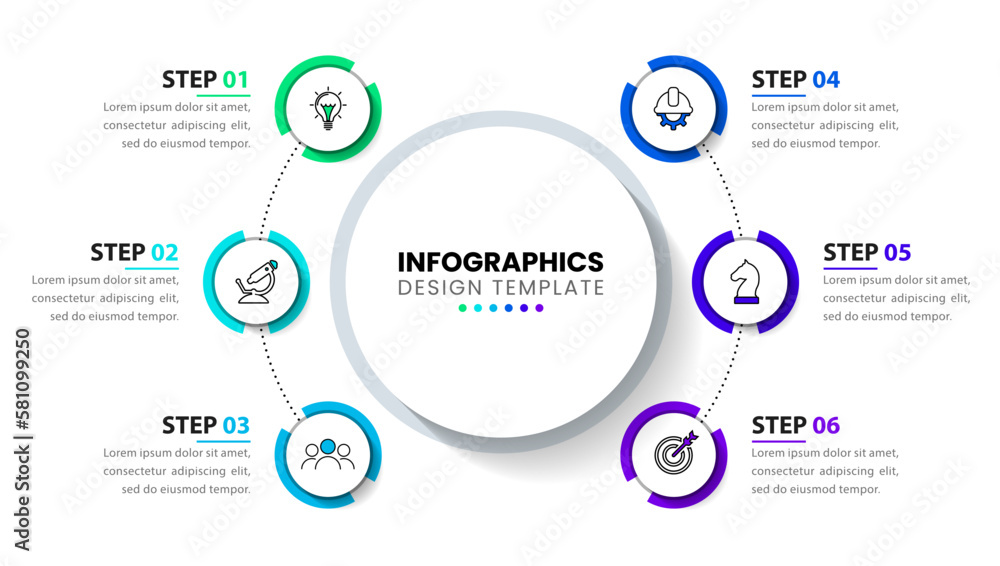 STEP 01
Lorem ipsum dolor sit amet, consectetur adipiscing elit, sed do eiusmod tempor.

STEP 02
Lorem ipsum dolor sit amet, consectetur adipiscing elit, sed do eiusmod tempor.

STEP 03
Lorem ipsum dolor sit amet, consectetur adipiscing elit, sed do eiusmod tempor.

INFOGRAPHICS
DESIGN TEMPLATE

STEP 04
Lorem ipsum dolor sit amet, consectetur adipiscing elit, sed do eiusmod tempor.

STEP 05
Lorem ipsum dolor sit amet, consectetur adipiscing elit, sed do eiusmod tempor.

STEP 06
Lorem ipsum dolor sit amet, consectetur adipiscing elit, sed do eiusmod tempor.

Adobe Stock | #581099250