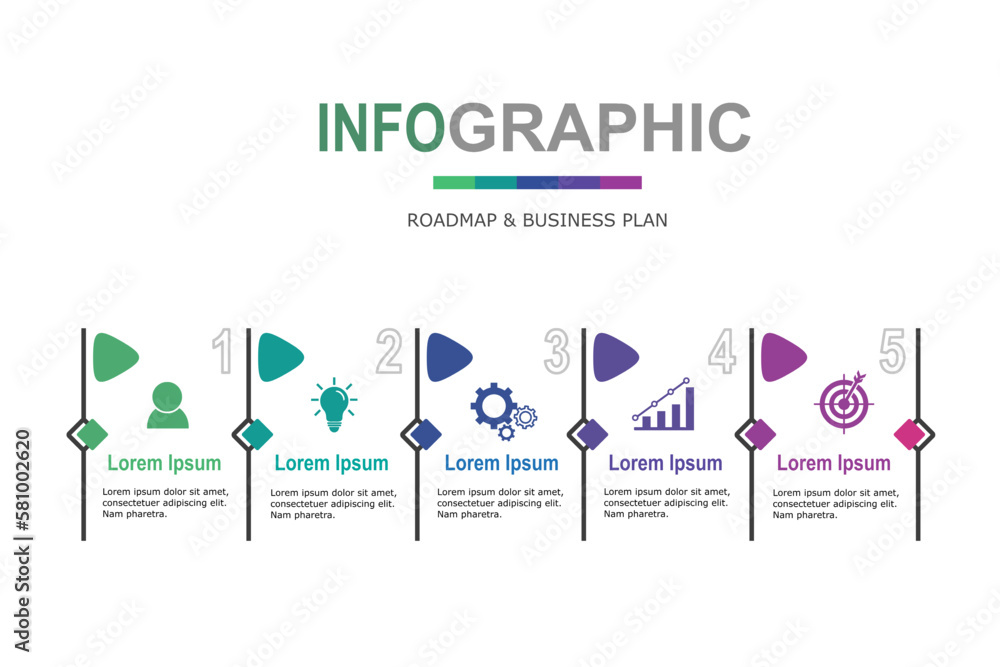 INFOGRAPHIC

ROADMAP & BUSINESS PLAN

1
Lorem Ipsum
Lorem ipsum dolor sit amet, consectetuer adipiscing elit. Nam pharetra.

2
Lorem Ipsum
Lorem ipsum dolor sit amet, consectetuer adipiscing elit. Nam pharetra.

3
Lorem Ipsum
Lorem ipsum dolor sit amet, consectetuer adipiscing elit. Nam pharetra.

4
Lorem Ipsum
Lorem ipsum dolor sit amet, consectetuer adipiscing elit. Nam pharetra.

5
Lorem Ipsum
Lorem ipsum dolor sit amet, consectetuer adipiscing elit. Nam pharetra.

Adobe Stock | #581002620