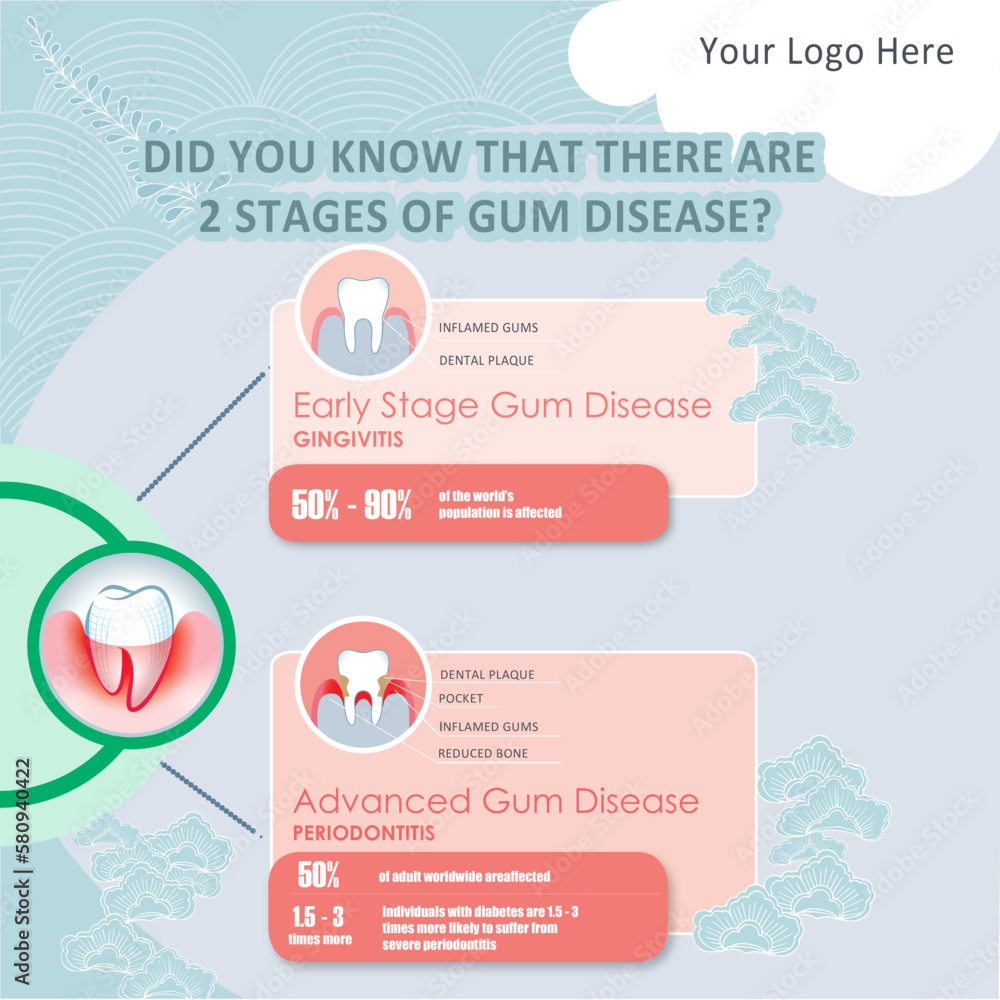 Your Logo Here

DID YOU KNOW THAT THERE ARE 2 STAGES OF GUM DISEASE?

INFLAMED GUMS
DENTAL PLAQUE

Early Stage Gum Disease
GINGIVITIS

50% - 90% of the world's population is affected

DENTAL PLAQUE
POCKET
INFLAMED GUMS
REDUCED BONE

Advanced Gum Disease
PERIODONTITIS

50% of adult worldwide areaffected

1.5 - 3 times more individuals with diabetes are 1.5 - 3 times more likely to suffer from severe periodontitis

Adobe Stock | #580940422