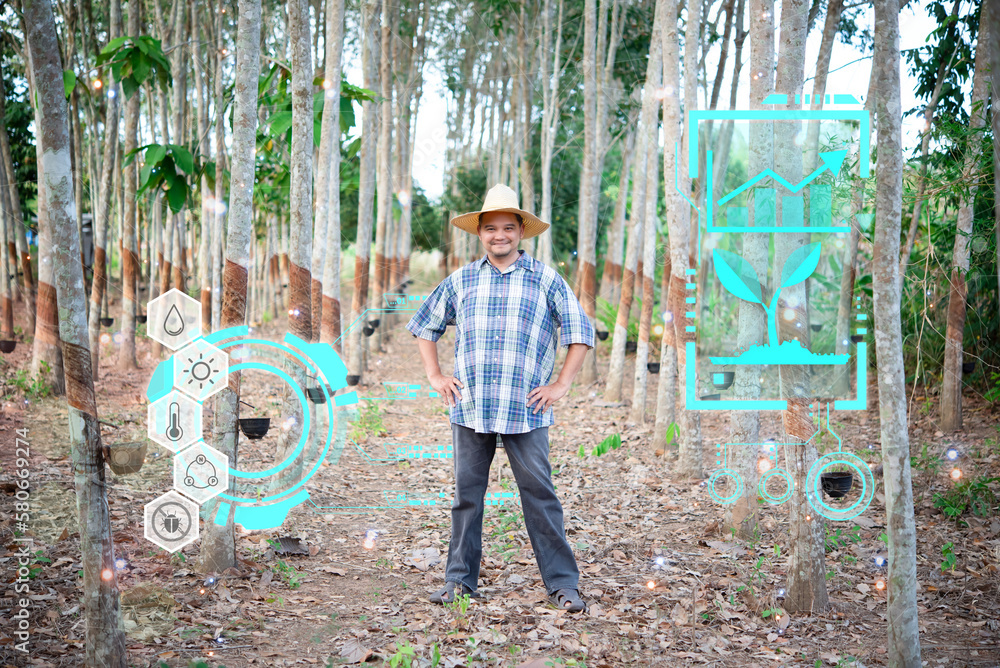 Adobe Stock | #580669274