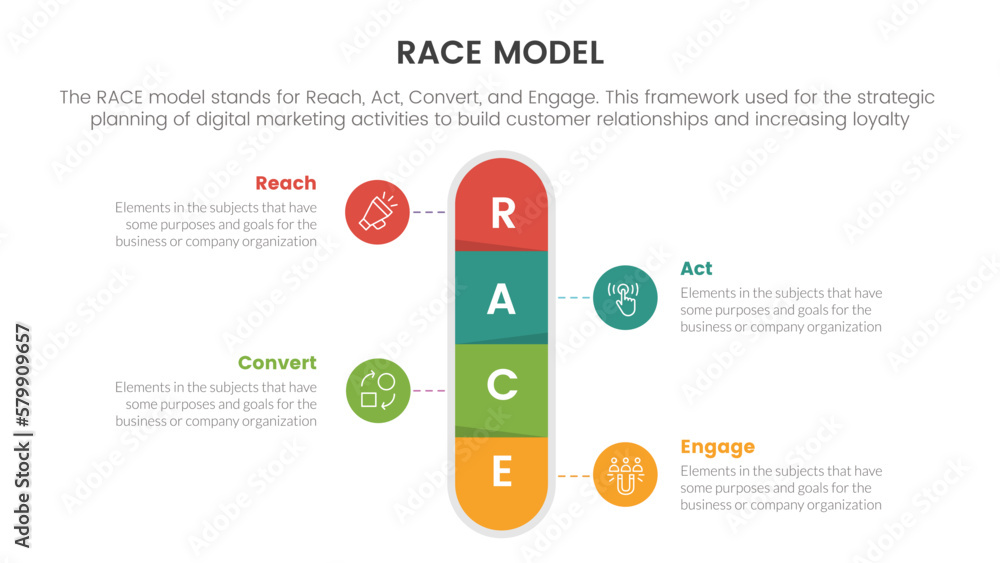 RACE MODEL

The RACE model stands for Reach, Act, Convert, and Engage. This framework used for the strategic planning of digital marketing activities to build customer relationships and increasing loyalty

Reach
Elements in the subjects that have some purposes and goals for the business or company organization

R

A

Act
Elements in the subjects that have some purposes and goals for the business or company organization

Convert
Elements in the subjects that have some purposes and goals for the business or company organization

C

E

Engage
Elements in the subjects that have some purposes and goals for the business or company organization

Adobe Stock | #579909657