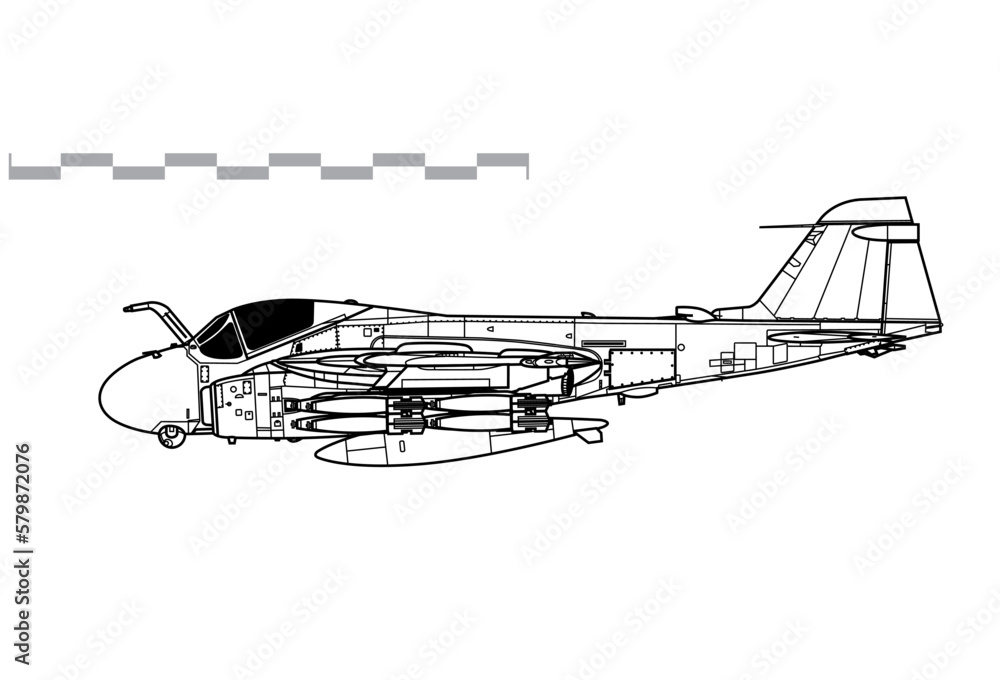 Adobe Stock | #579872076