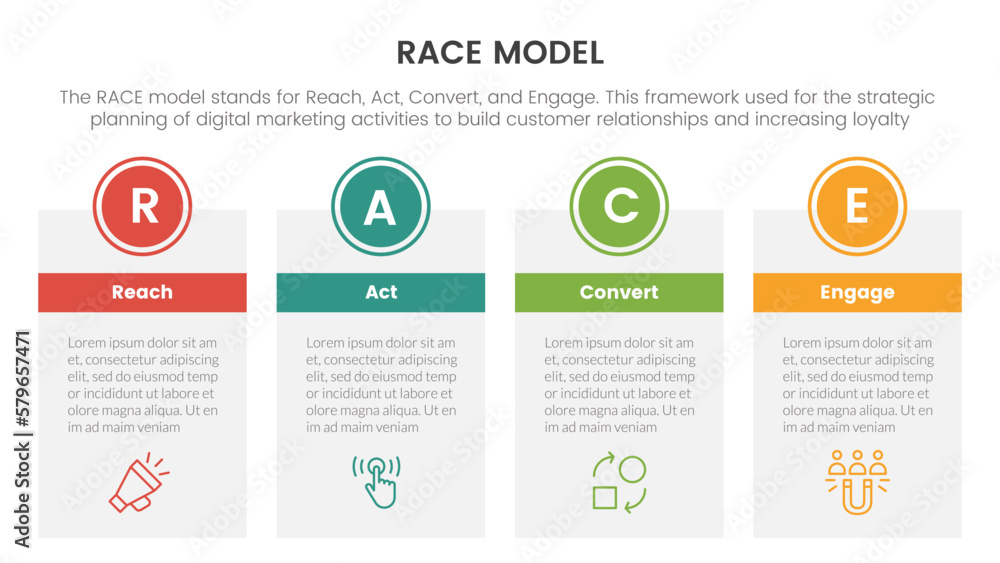 RACE MODEL

The RACE model stands for Reach, Act, Convert, and Engage. This framework used for the strategic planning of digital marketing activities to build customer relationships and increasing loyalty

R

Reach

Lorem ipsum dolor sit am et, consectetur adipiscing elit, sed do eiusmod temp or incididunt ut labore et olore magna aliqua. Ut en im ad maim veniam

A

Act

Lorem ipsum dolor sit am et, consectetur adipiscing elit, sed do eiusmod temp or incididunt ut labore et olore magna aliqua. Ut en im ad maim veniam

C

Convert

Lorem ipsum dolor sit am et, consectetur adipiscing elit, sed do eiusmod temp or incididunt ut labore et olore magna aliqua. Ut en im ad maim veniam

E

Engage

Lorem ipsum dolor sit am et, consectetur adipiscing elit, sed do eiusmod temp or incididunt ut labore et olore magna aliqua. Ut en im ad maim veniam

Adobe Stock | #579657471