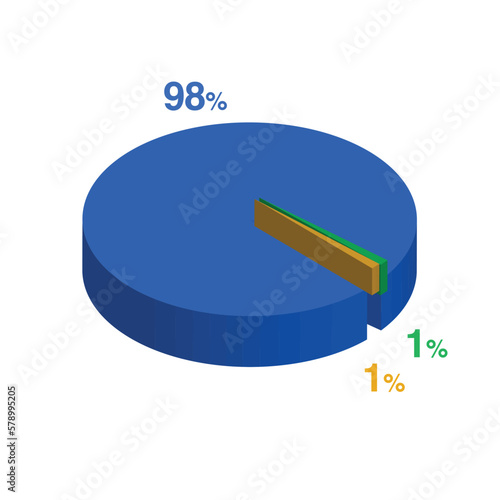 98%

1%

1%

Adobe Stock

Adobe Stock | #578995205