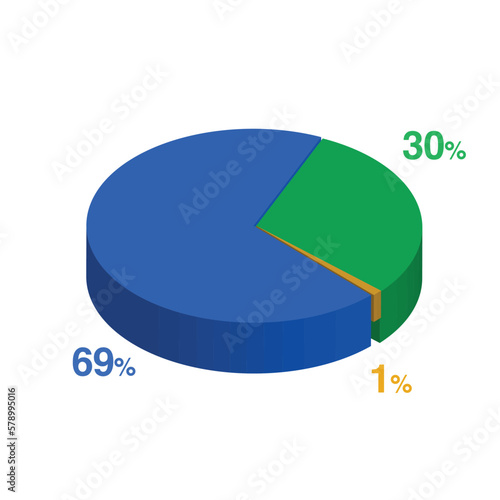 30%

69%

1%

Adobe Stock

Adobe Stock | #578995016