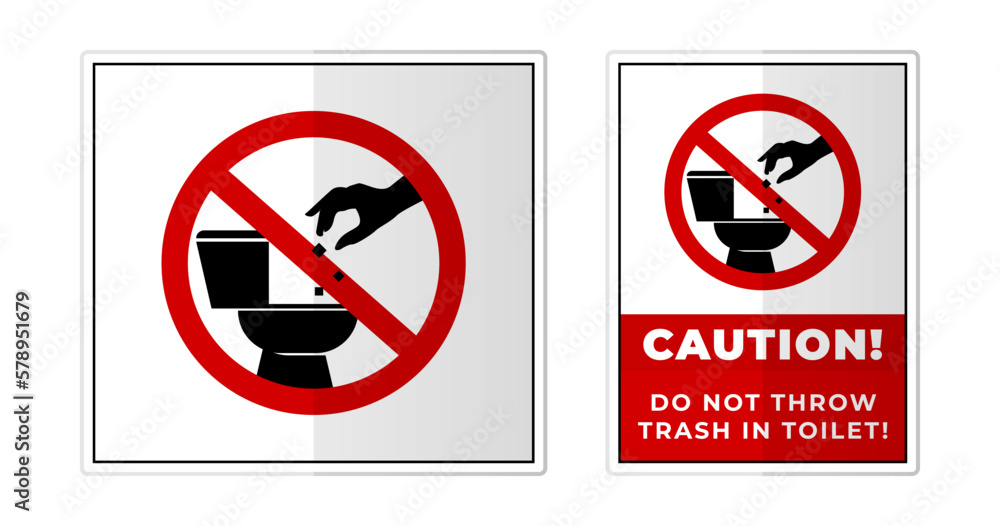 CAUTION!

DO NOT THROW TRASH IN TOILET!

Adobe Stock | #578951679