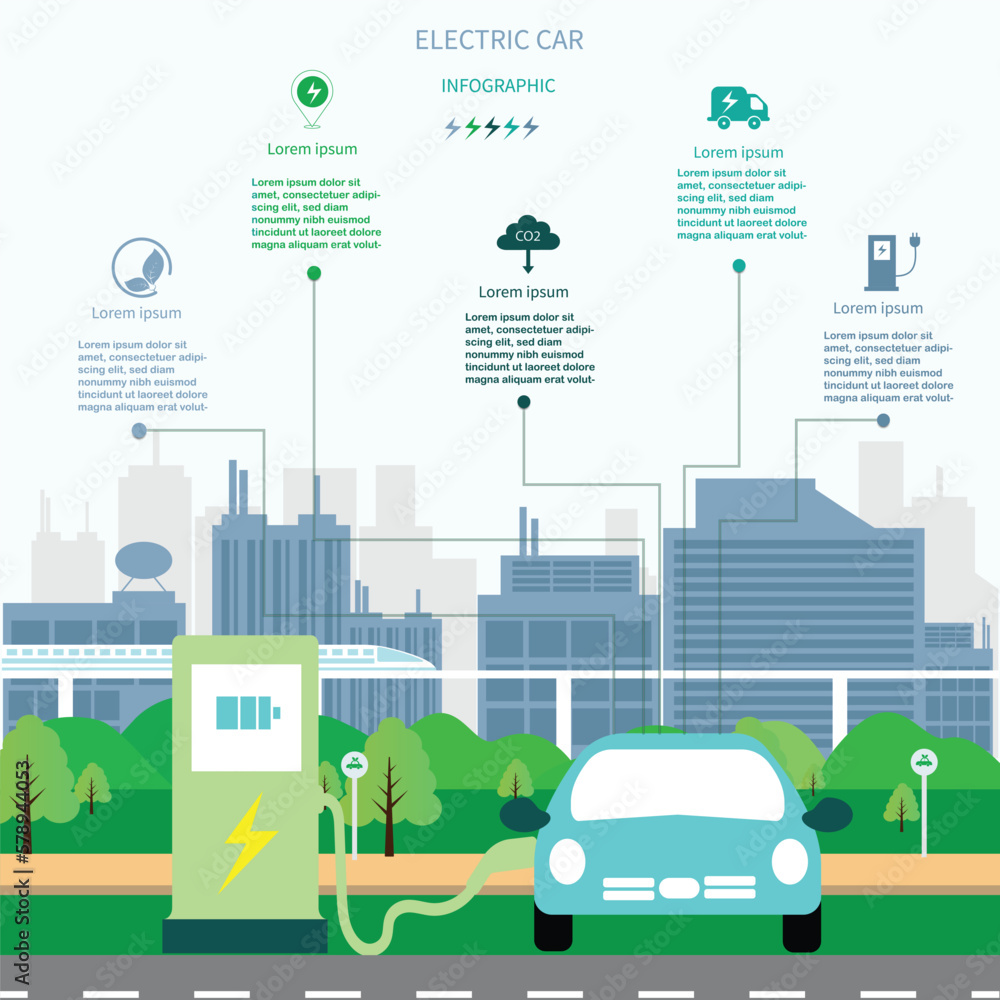 ELECTRIC CAR

INFOGRAPHIC

Lorem ipsum

Lorem ipsum dolor sit amet, consectetuer adipiscing elit, sed diam nonummy nibh euismod tincidunt ut laoreet dolore magna aliquam erat volut-

Lorem ipsum

Lorem ipsum dolor sit amet, consectetuer adipiscing elit, sed diam nonummy nibh euismod tincidunt ut laoreet dolore magna aliquam erat volut-

CO2

Lorem ipsum

Lorem ipsum dolor sit amet, consectetuer adipiscing elit, sed diam nonummy nibh euismod tincidunt ut laoreet dolore magna aliquam erat volut-

Lorem ipsum

Lorem ipsum dolor sit amet, consectetuer adipiscing elit, sed diam nonummy nibh euismod tincidunt ut laoreet dolore magna aliquam erat volut-

Lorem ipsum

Lorem ipsum dolor sit amet, consectetuer adipiscing elit, sed diam nonummy nibh euismod tincidunt ut laoreet dolore magna aliquam erat volut-

Adobe Stock | #578944053