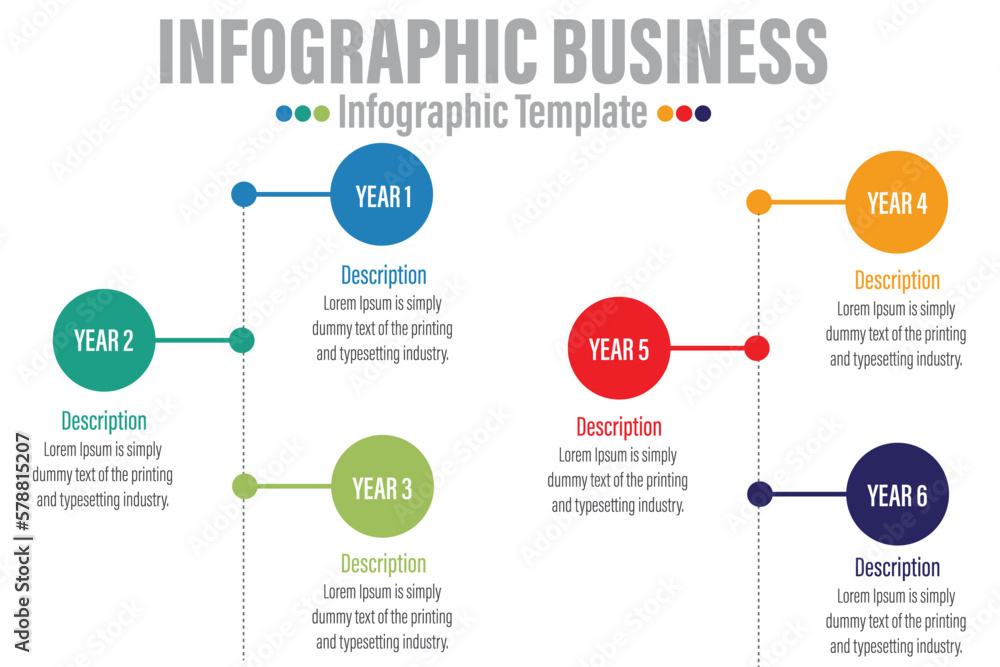 INFOGRAPHIC BUSINESS

Infographic Template

YEAR 1

Description

Lorem Ipsum is simply dummy text of the printing and typesetting industry.

YEAR 2

Description

Lorem Ipsum is simply dummy text of the printing and typesetting industry.

YEAR 3

Description

Lorem Ipsum is simply dummy text of the printing and typesetting industry.

YEAR 4

Description

Lorem Ipsum is simply dummy text of the printing and typesetting industry.

YEAR 5

Description

Lorem Ipsum is simply dummy text of the printing and typesetting industry.

YEAR 6

Description

Lorem Ipsum is simply dummy text of the printing and typesetting industry.

Adobe Stock | #578815207