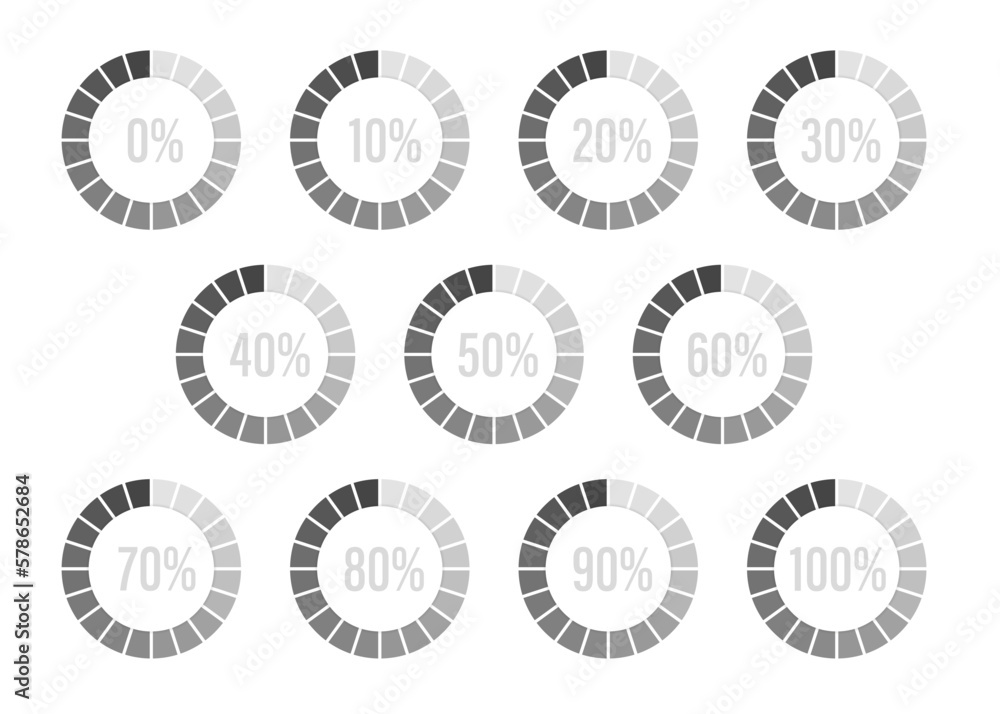 0%
10%
20%
30%
40%
50%
60%
70%
80%
90%
100%

Adobe Stock | #578652684